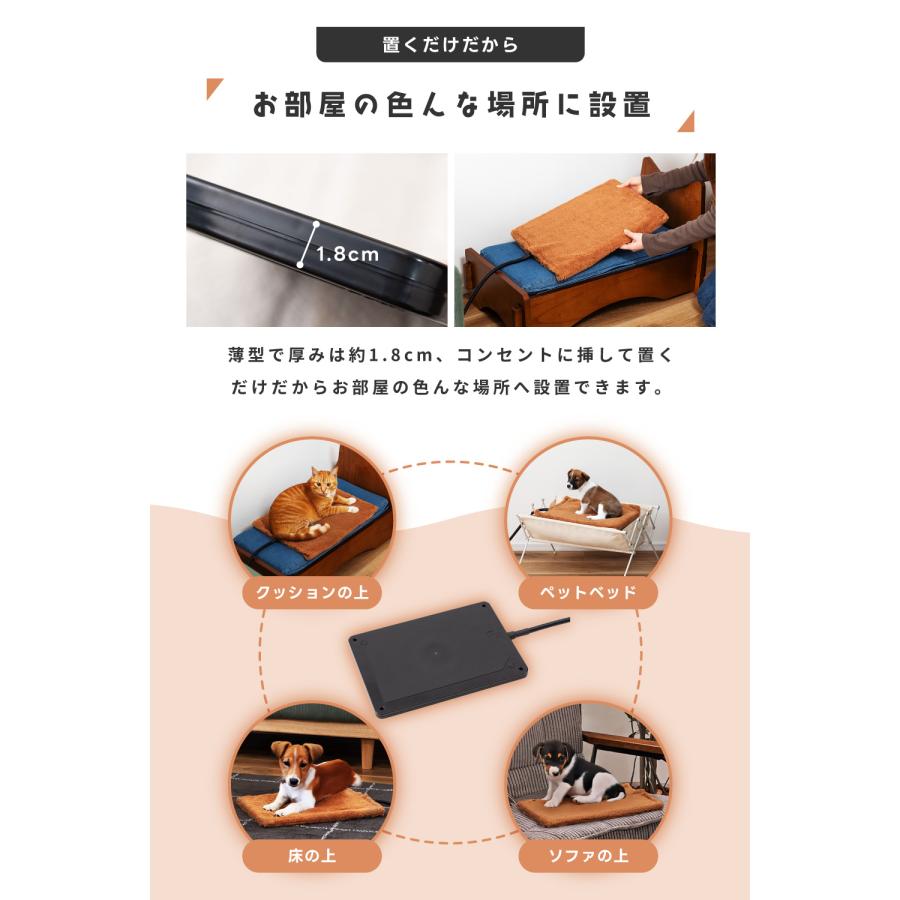 置くだけだから

お部屋の色んな場所に設置

1.8cm

薄型で厚みは約1.8cm、コンセントに挿して置くだけだからお部屋の色んな場所へ設置できます。

クッションの上

ペットベッド

床の上

ソファの上