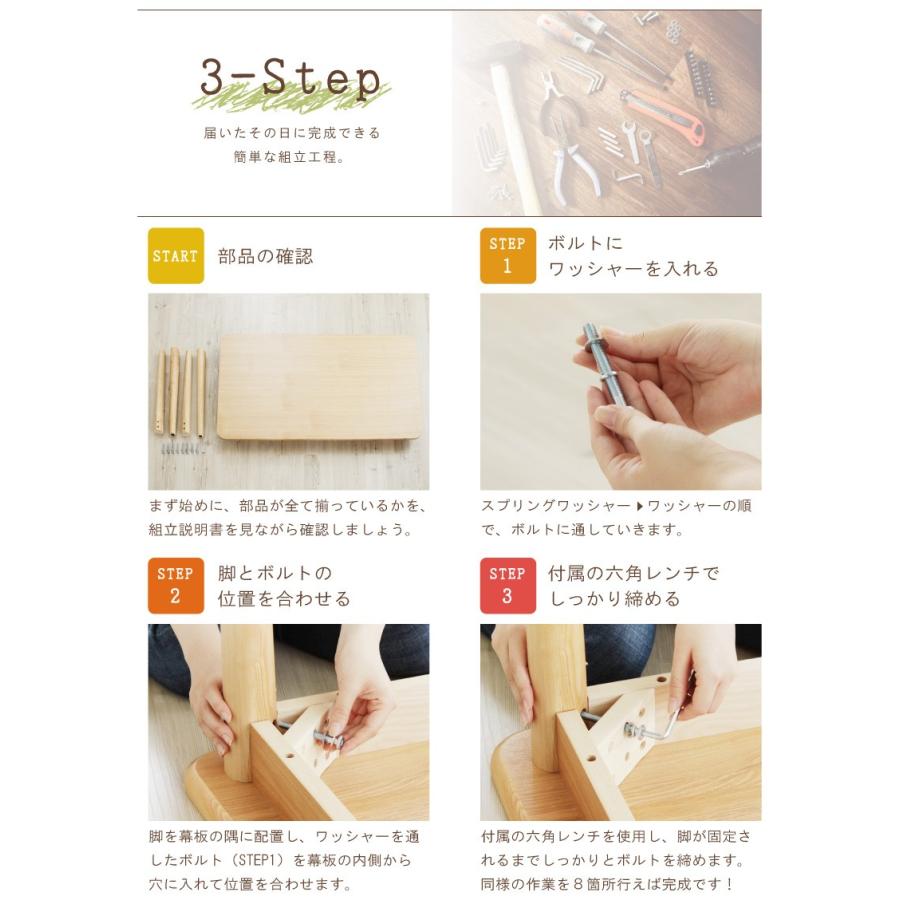 3-Step

届いたその日に完成できる
簡単な組立工程。

START

部品の確認

まず始めに、部品が全て揃っているかを、組立説明書を見ながら確認しましょう。

STEP 1

ボルトに
ワッシャーを入れる

スプリングワッシャー▶ワッシャーの順で、ボルトに通していきます。

STEP 2

脚とボルトの
位置を合わせる

脚を幕板の隅に配置し、ワッシャーを通したボルト（STEP1）を幕板の内側から穴に入れて位置を合わせます。

STEP 3

付属の六角レンチで
しっかり締める

付属の六角レンチを使用し、脚が固定されるまでしっかりとボルトを締めます。同様の作業を８箇所行えば完成です！