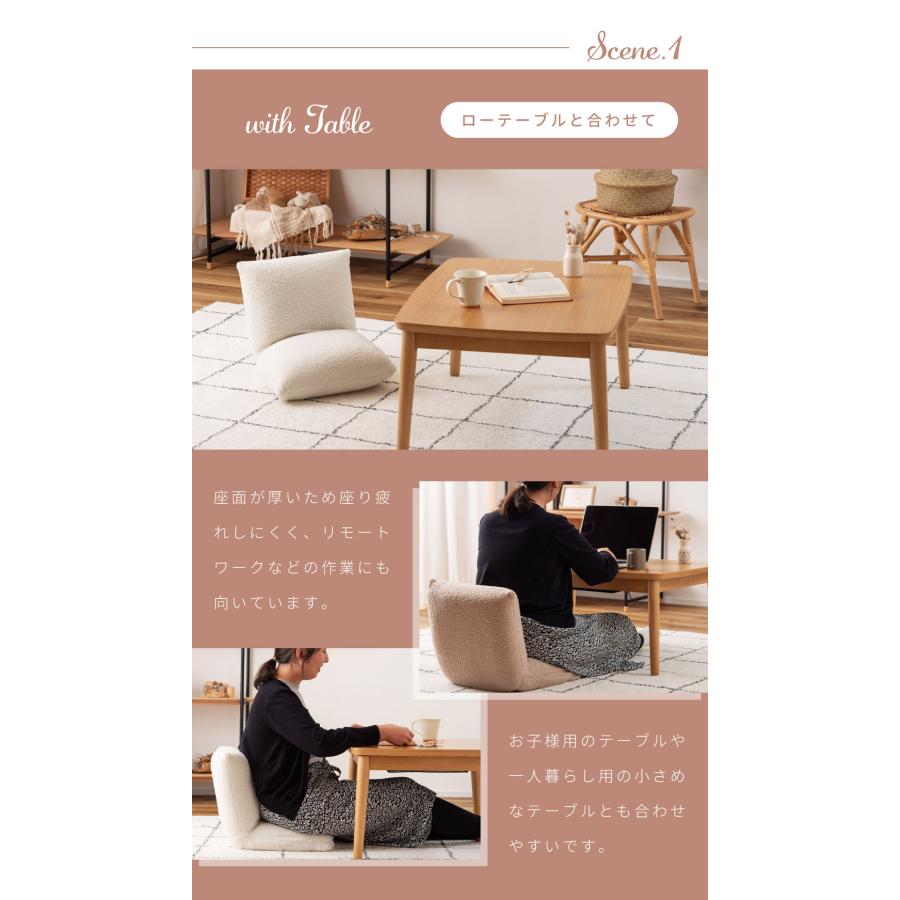 Scene.1

with Table

ローテーブルと合わせて

座面が厚いため座り疲れしにくく、リモートワークなどの作業にも向いています。

お子様用のテーブルや一人暮らし用の小さめなテーブルとも合わせやすいです。