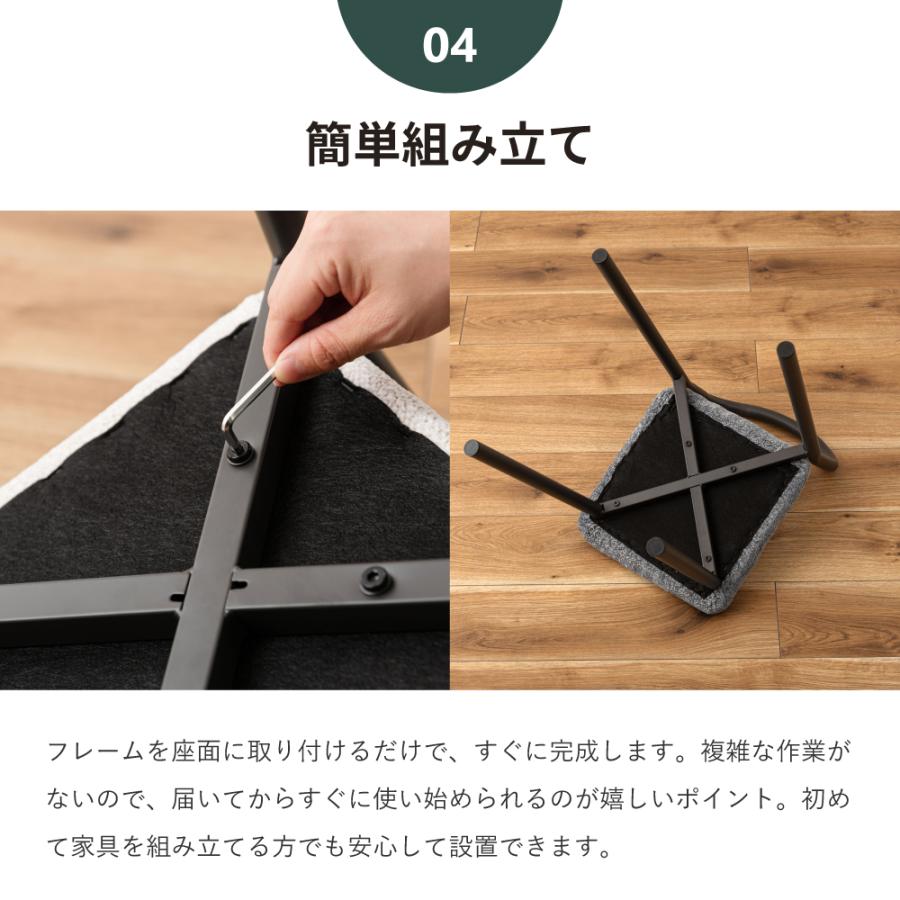 04

簡単組み立て

フレームを座面に取り付けるだけで、すぐに完成します。複雑な作業がないので、届いてからすぐに使い始められるのが嬉しいポイント。初めて家具を組み立てる方でも安心して設置できます。