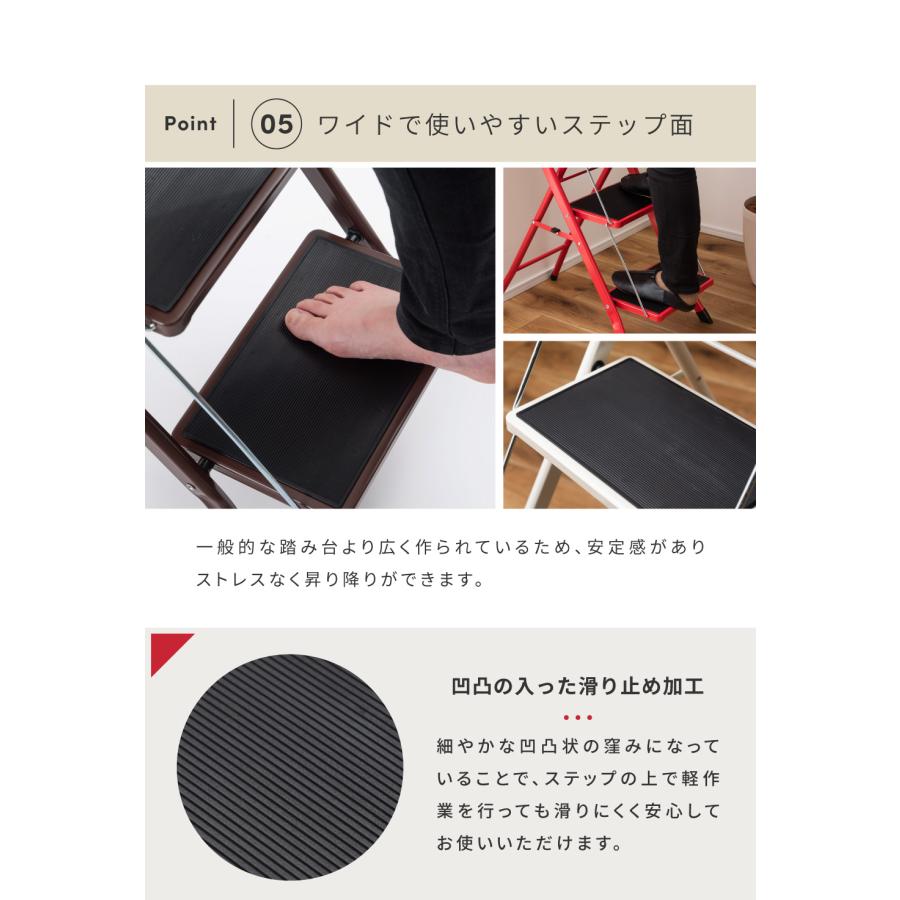 Point 05 ワイドで使いやすいステップ面

一般的な踏み台より広く作られているため、安定感がありストレスなく昇り降りができます。

凹凸の入った滑り止め加工

細やかな凹凸状の窪みになっていることで、ステップの上で軽作業を行っても滑りにくく安心してお使いいただけます。