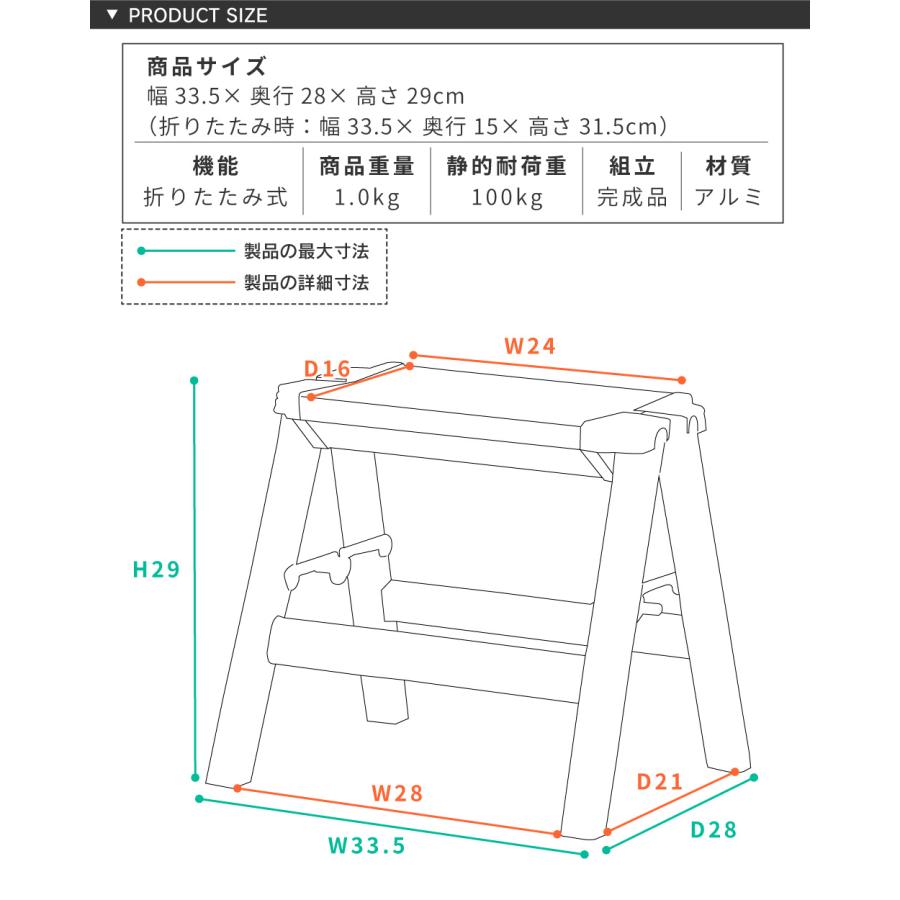 ▼ PRODUCT SIZE

商品サイズ
幅 33.5× 奥行 28× 高さ 29cm
（折りたたみ時：幅 33.5× 奥行 15× 高さ 31.5cm）

| 機能 | 商品重量 | 静的耐荷重 | 組立 | 材質 |
|---|---|---|---|---|
| 折りたたみ式 | 1.0kg | 100kg | 完成品 | アルミ |

製品の最大寸法
製品の詳細寸法

D16
W24
H29
W28
D21
W33.5
D28