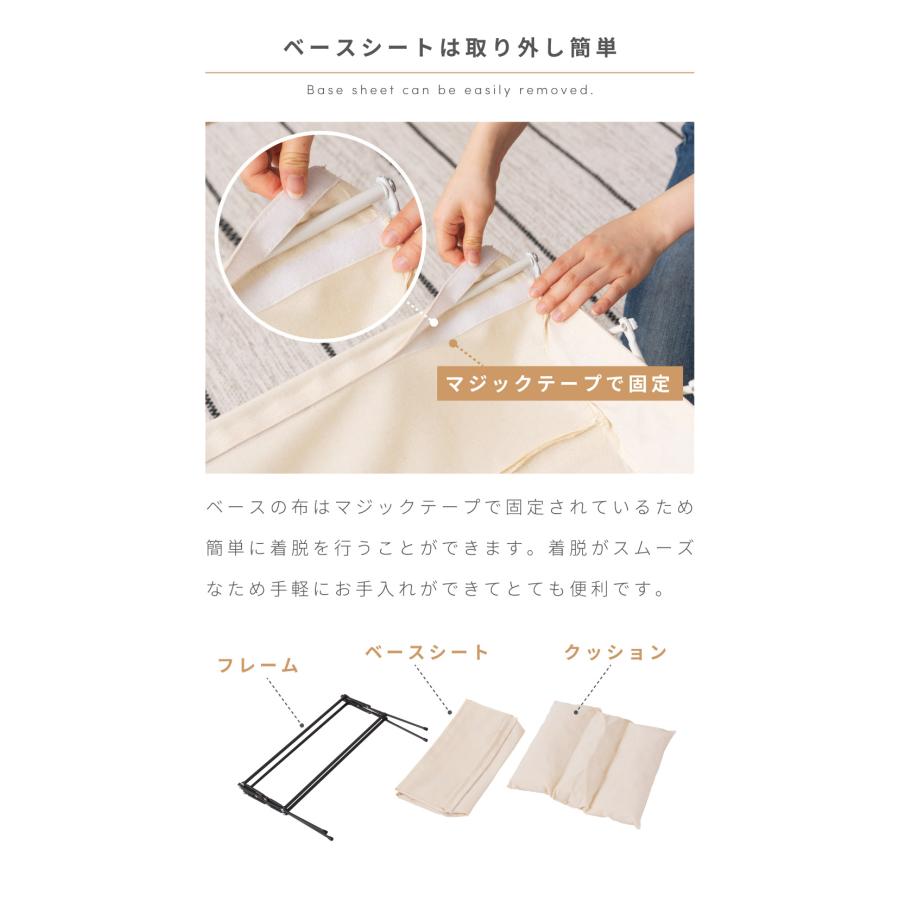 ベースシートは取り外し簡単

Base sheet can be easily removed.

マジックテープで固定

ベースの布はマジックテープで固定されているため簡単に着脱を行うことができます。着脱がスムーズなため手軽にお手入れができてとても便利です。

フレーム

ベースシート

クッション