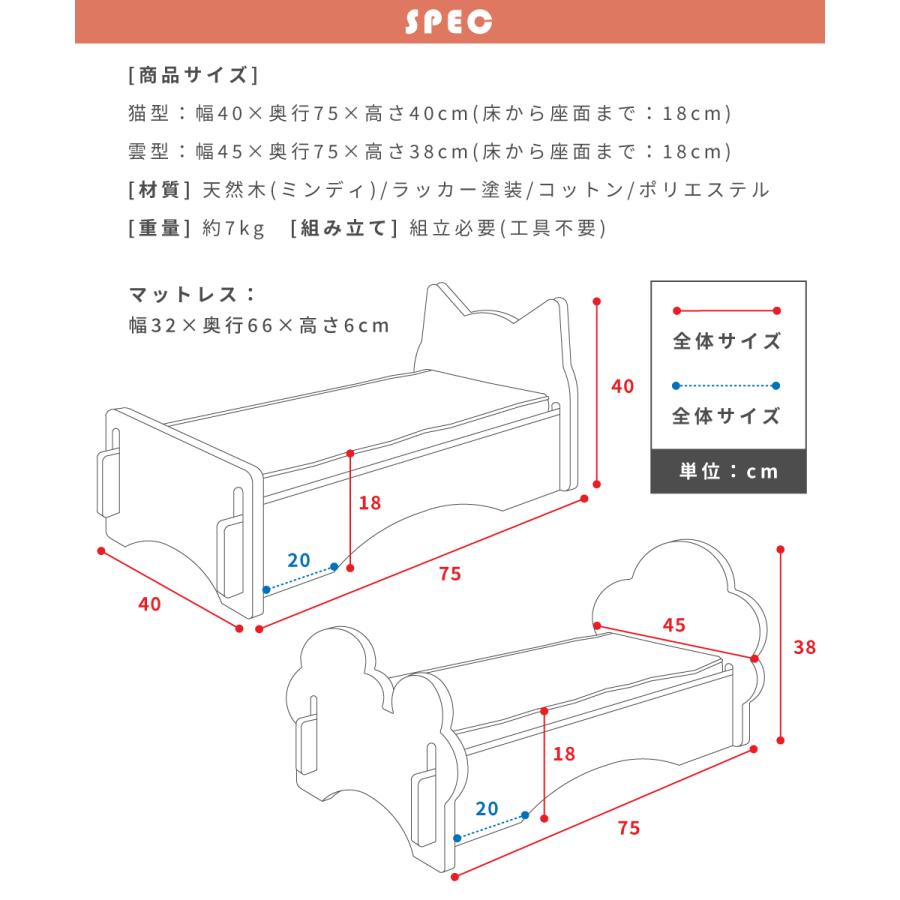 SPEC

[商品サイズ]
猫型：幅40×奥行75×高さ40cm(床から座面まで：18cm)
雲型：幅45×奥行75×高さ38cm(床から座面まで：18cm)
[材質] 天然木(ミンディ)/ラッカー塗装/コットン/ポリエステル
[重量] 約7kg [組み立て] 組立必要(工具不要)

マットレス：
幅32×奥行66×高さ6cm

全体サイズ
全体サイズ
単位：cm

40
18
20
75
40

45
38
18
20
75