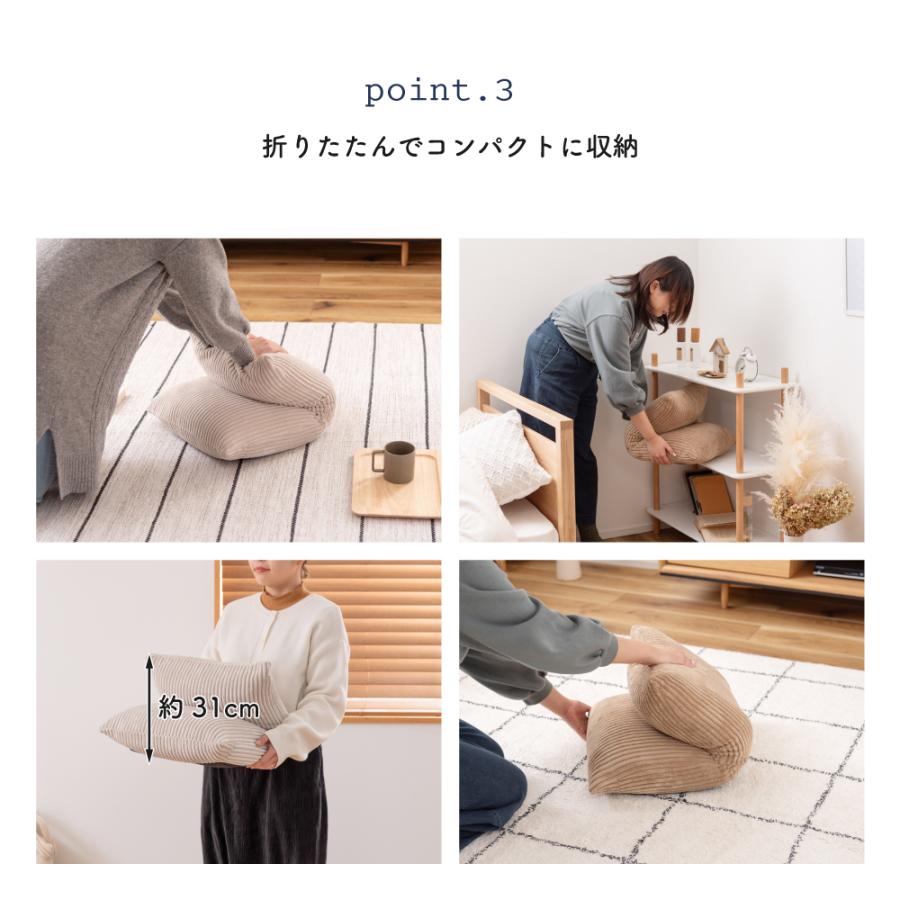 point.3

折りたたんでコンパクトに収納

約 31cm