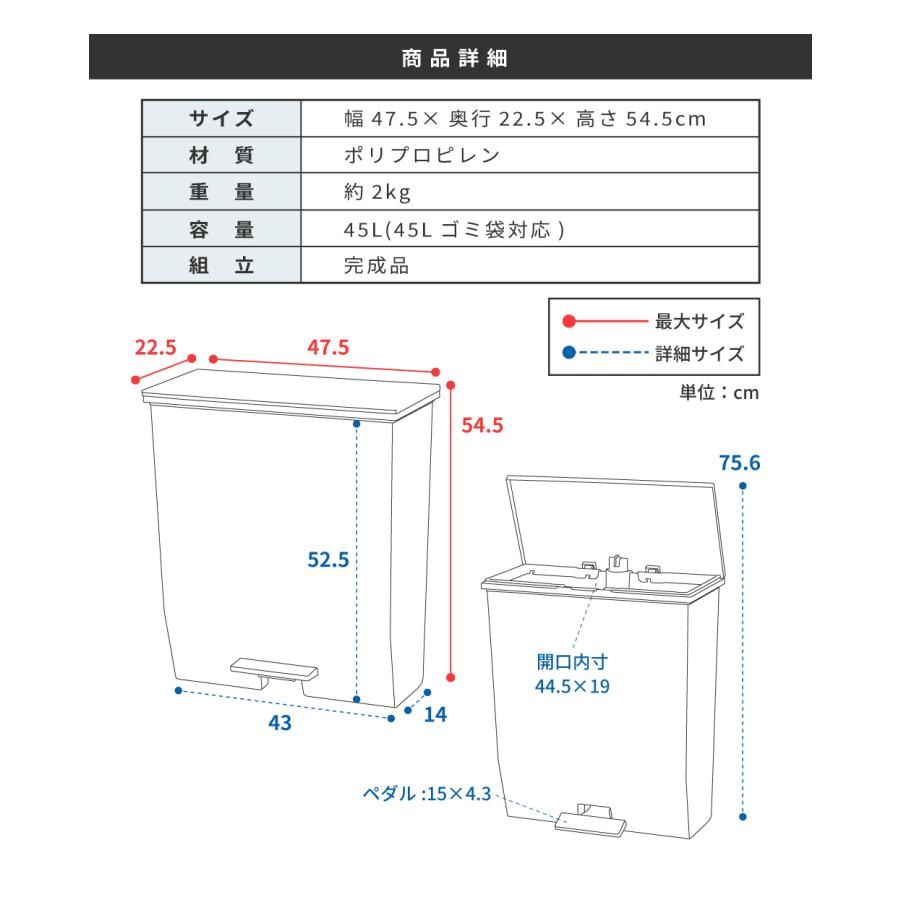 商品詳細

| サイズ | 幅 47.5× 奥行 22.5× 高さ 54.5cm |
|---|---|
| 材　質 | ポリプロピレン |
| 重　量 | 約 2kg |
| 容　量 | 45L(45L ゴミ袋対応 ) |
| 組　立 | 完成品 |

最大サイズ
詳細サイズ
単位：cm

22.5
47.5
54.5
52.5
43
14
75.6
開口内寸
44.5×19
ペダル :15×4.3