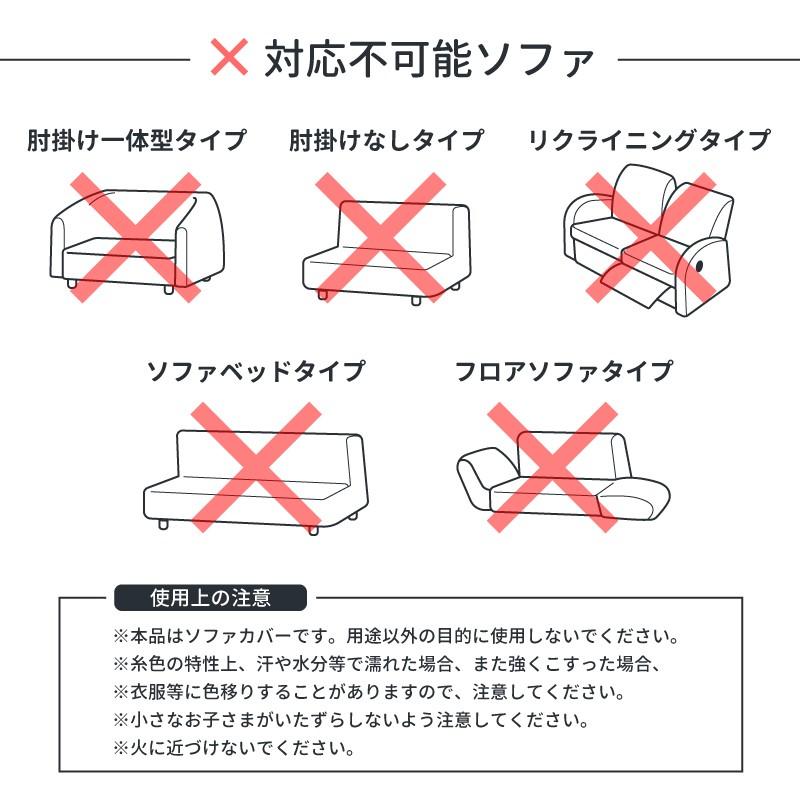 ✕ 対応不可能ソファ

肘掛け一体型タイプ

肘掛けなしタイプ

リクライニングタイプ

ソファベッドタイプ

フロアソファタイプ

使用上の注意

※本品はソファカバーです。用途以外の目的に使用しないでください。
※糸色の特性上、汗や水分等で濡れた場合、また強くこすった場合、
※衣服等に色移りすることがありますので、注意してください。
※小さなお子さまがいたずらしないよう注意してください。
※火に近づけないでください。