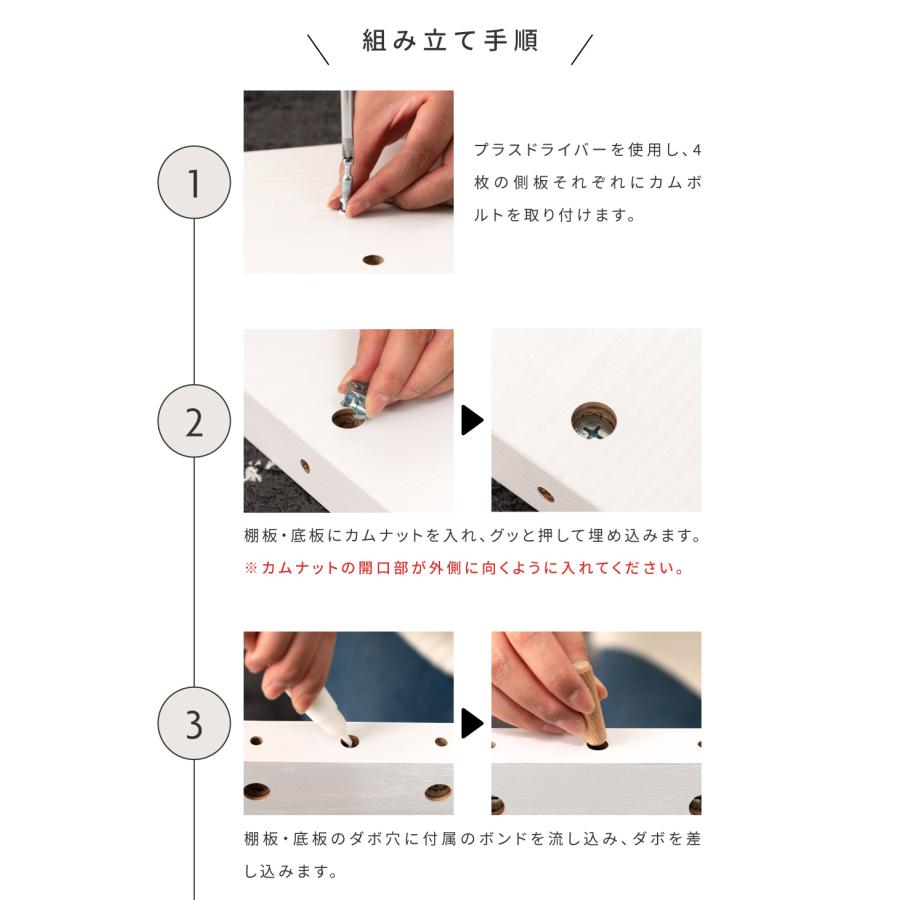 組み立て手順

1

プラスドライバーを使用し、4枚の側板それぞれにカムボルトを取り付けます。

2

棚板・底板にカムナットを入れ、グッと押して埋め込みます。
※カムナットの開口部が外側に向くように入れてください。

3

棚板・底板のダボ穴に付属のボンドを流し込み、ダボを差し込みます。