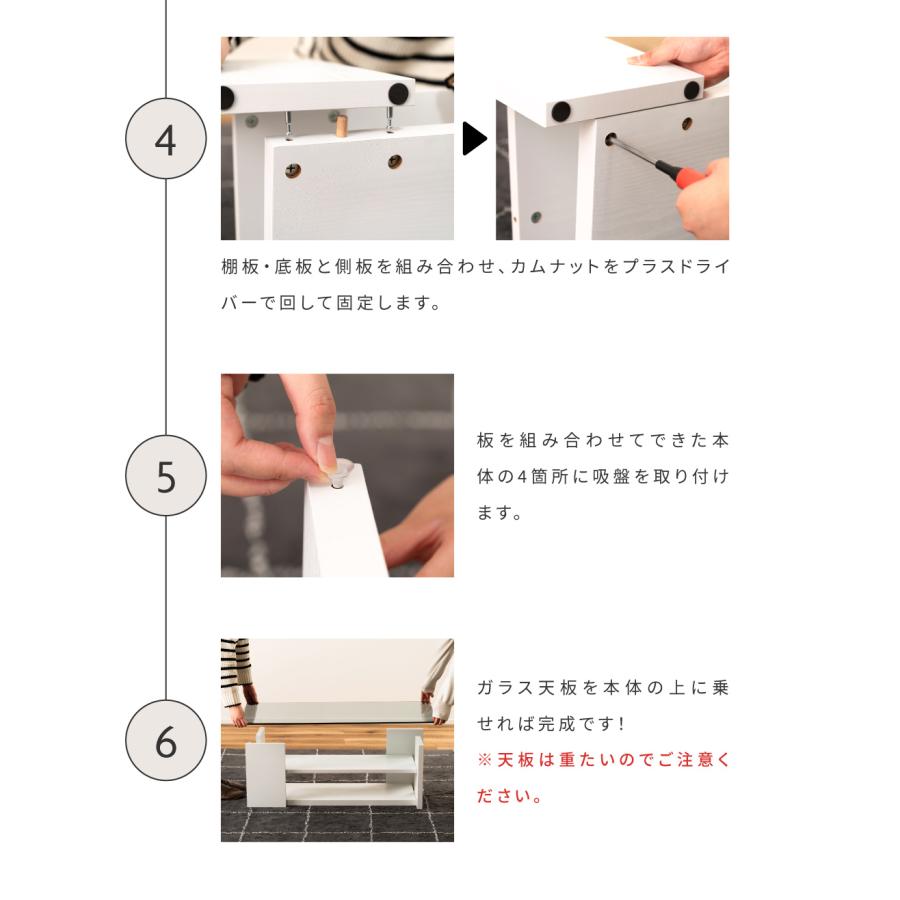 4

棚板・底板と側板を組み合わせ、カムナットをプラスドライバーで回して固定します。

5

板を組み合わせてできた本体の4箇所に吸盤を取り付けます。

6

ガラス天板を本体の上に乗せれば完成です!
※天板は重たいのでご注意ください。