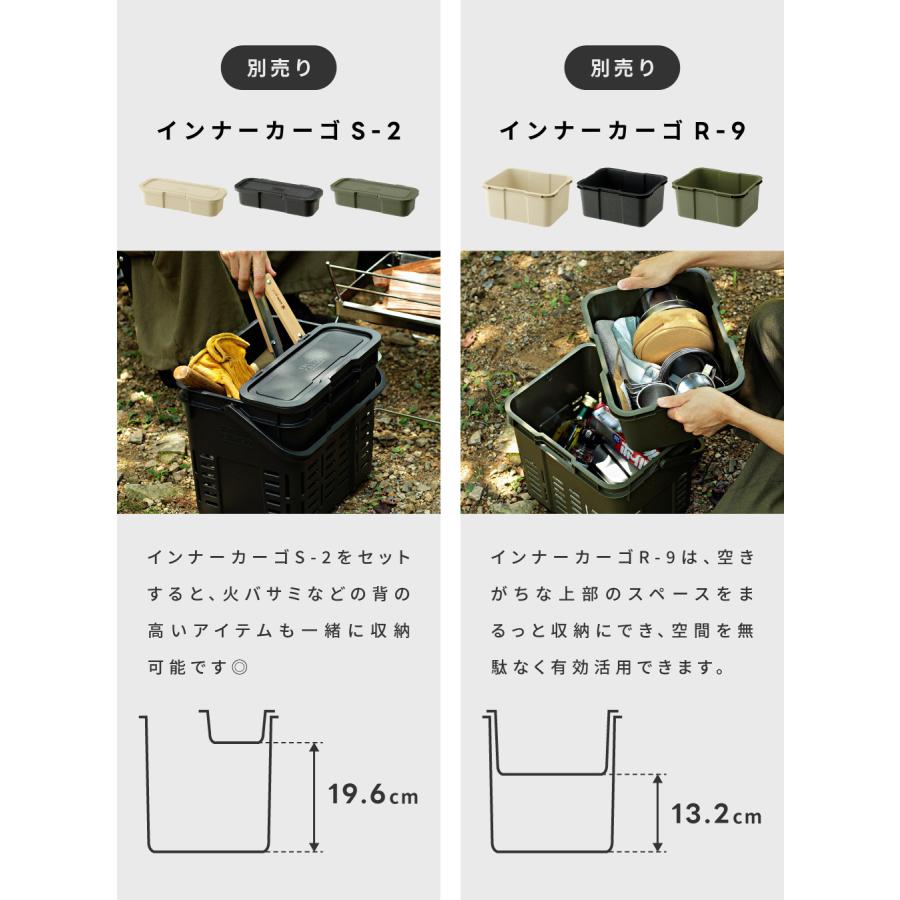 別売り

インナーカーゴ S-2

インナーカーゴS-2をセットすると、火バサミなどの背の高いアイテムも一緒に収納可能です◎

19.6cm

別売り

インナーカーゴ R-9

インナーカーゴR-9は、空きがちな上部のスペースをまるっと収納にでき、空間を無駄なく有効活用できます。

13.2cm