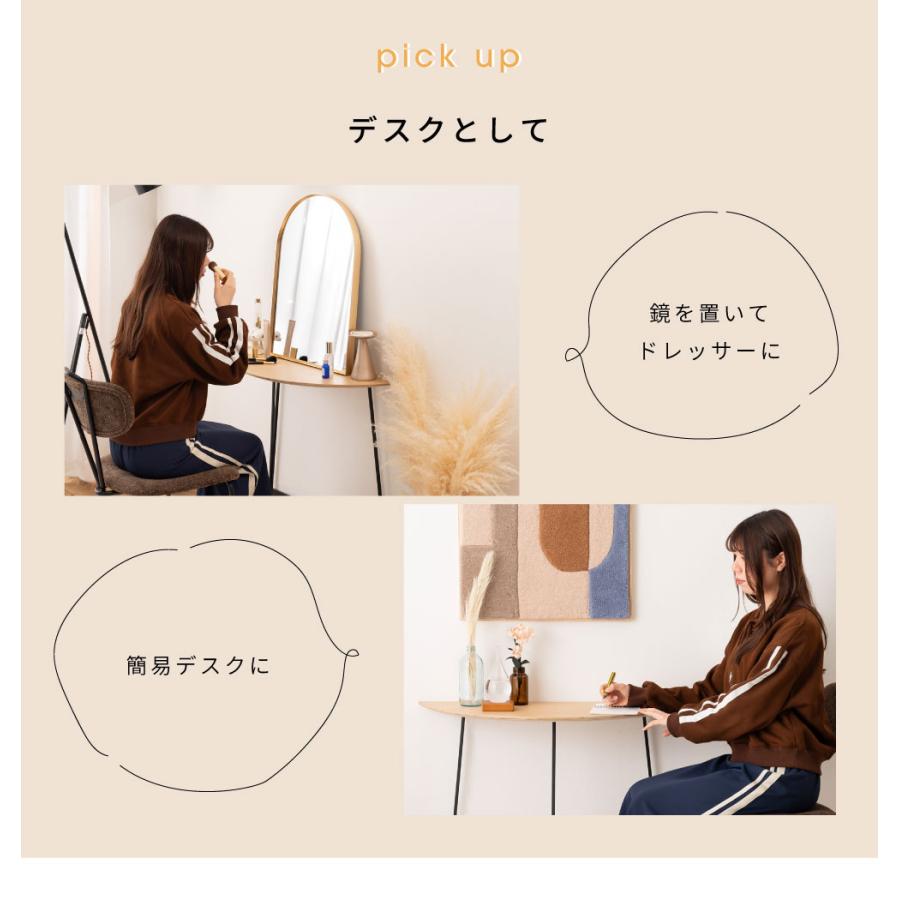 pick up

デスクとして

鏡を置いて
ドレッサーに

簡易デスクに