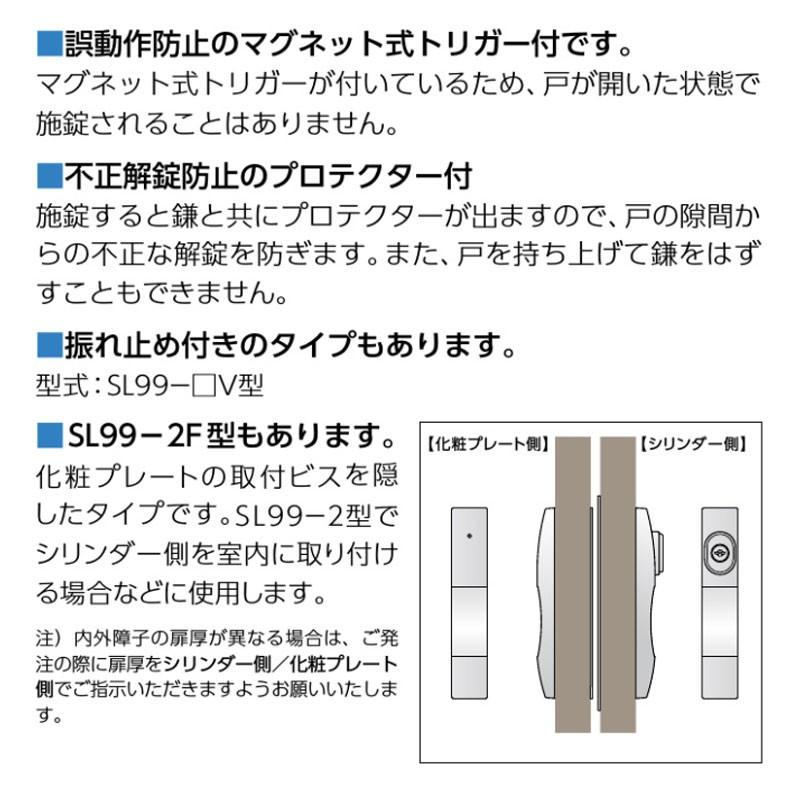 ■誤動作防止のマグネット式トリガー付です。
マグネット式トリガーが付いているため、戸が開いた状態で施錠されることはありません。

■不正解錠防止のプロテクター付
施錠すると鎌と共にプロテクターが出ますので、戸の隙間からの不正な解錠を防ぎます。また、戸を持ち上げて鎌をはずすこともできません。

■振れ止め付きのタイプもあります。
型式：SL99－□V型

■SL99－2F型もあります。
化粧プレートの取付ビスを隠したタイプです。SL99－2型でシリンダー側を室内に取り付ける場合などに使用します。

注）内外障子の扉厚が異なる場合は、ご発注の際に扉厚をシリンダー側／化粧プレート側でご指示いただきますようお願いいたします。

【化粧プレート側】

【シリンダー側】