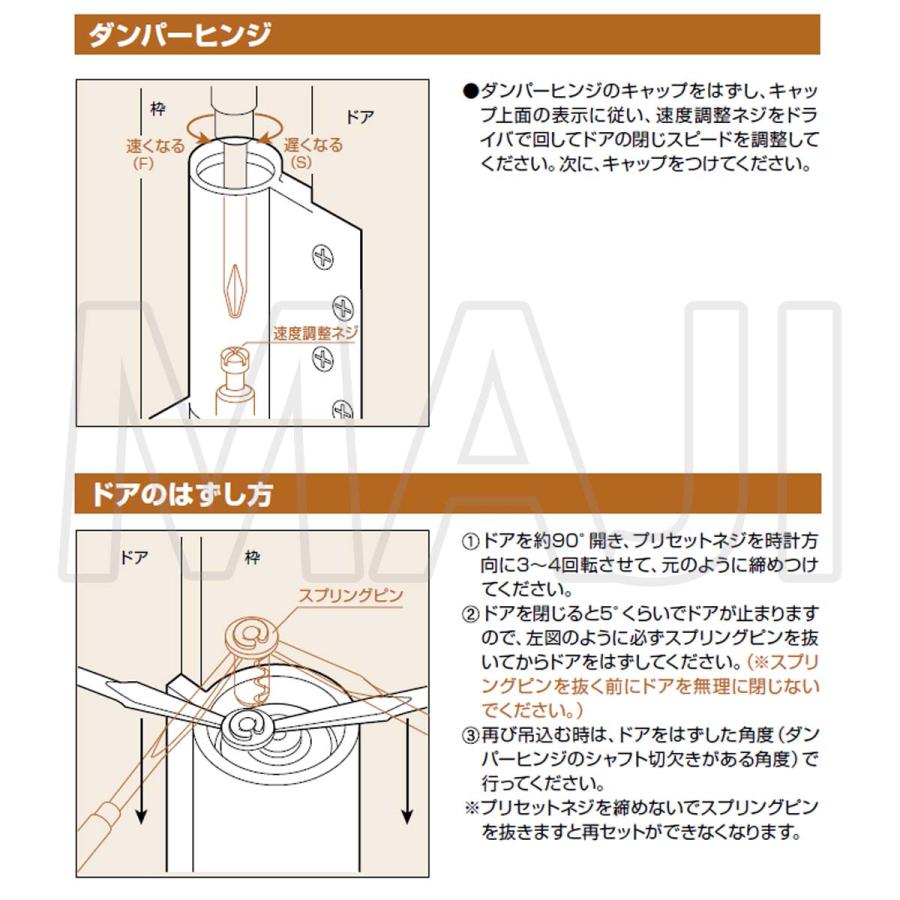 ダンパーヒンジ

枠

ドア

速くなる
(F)

遅くなる
(S)

速度調整ネジ

●ダンパーヒンジのキャップをはずし、キャップ上面の表示に従い、速度調整ネジをドライバで回してドアの閉じスピードを調整してください。次に、キャップをつけてください。

MAJI

ドアのはずし方

ドア

枠

スプリングピン

①ドアを約90°開き、プリセットネジを時計方向に3～4回転させて、元のように締めつけてください。
②ドアを閉じると5°くらいでドアが止まりますので、左図のように必ずスプリングピンを抜いてからドアをはずしてください。(※スプリングピンを抜く前にドアを無理に閉じないでください。)
③再び吊込む時は、ドアをはずした角度(ダンパーヒンジのシャフト切欠きがある角度)で行ってください。
※プリセットネジを締めないでスプリングピンを抜きますと再セットができなくなります。