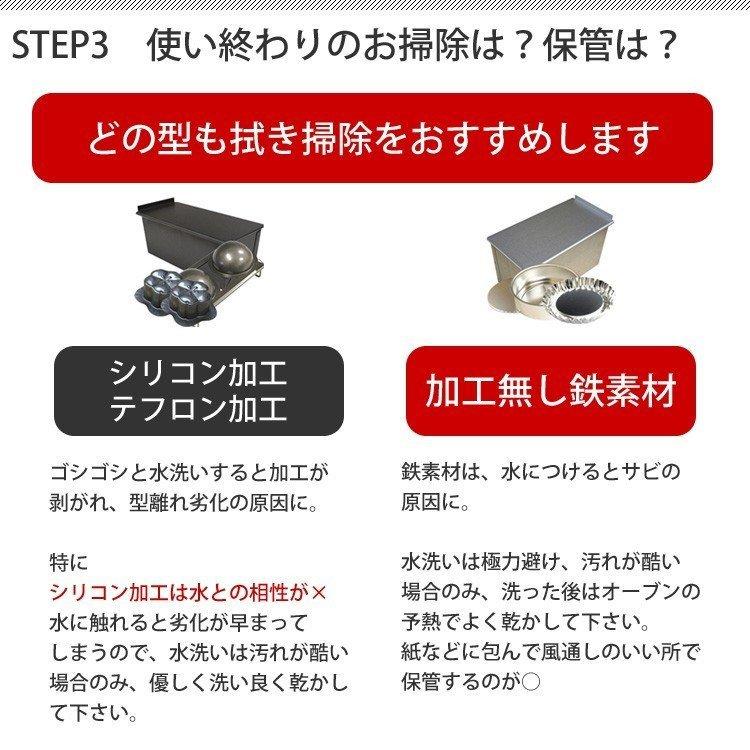 STEP3　使い終わりのお掃除は？保管は？

どの型も拭き掃除をおすすめします

シリコン加工
テフロン加工

ゴシゴシと水洗いすると加工が剥がれ、型離れ劣化の原因に。

特に
シリコン加工は水との相性が×
水に触れると劣化が早まってしまうので、水洗いは汚れが酷い場合のみ、優しく洗い良く乾かして下さい。

加工無し鉄素材

鉄素材は、水につけるとサビの原因に。

水洗いは極力避け、汚れが酷い場合のみ、洗った後はオーブンの予熱でよく乾かして下さい。
紙などに包んで風通しのいい所で保管するのが○