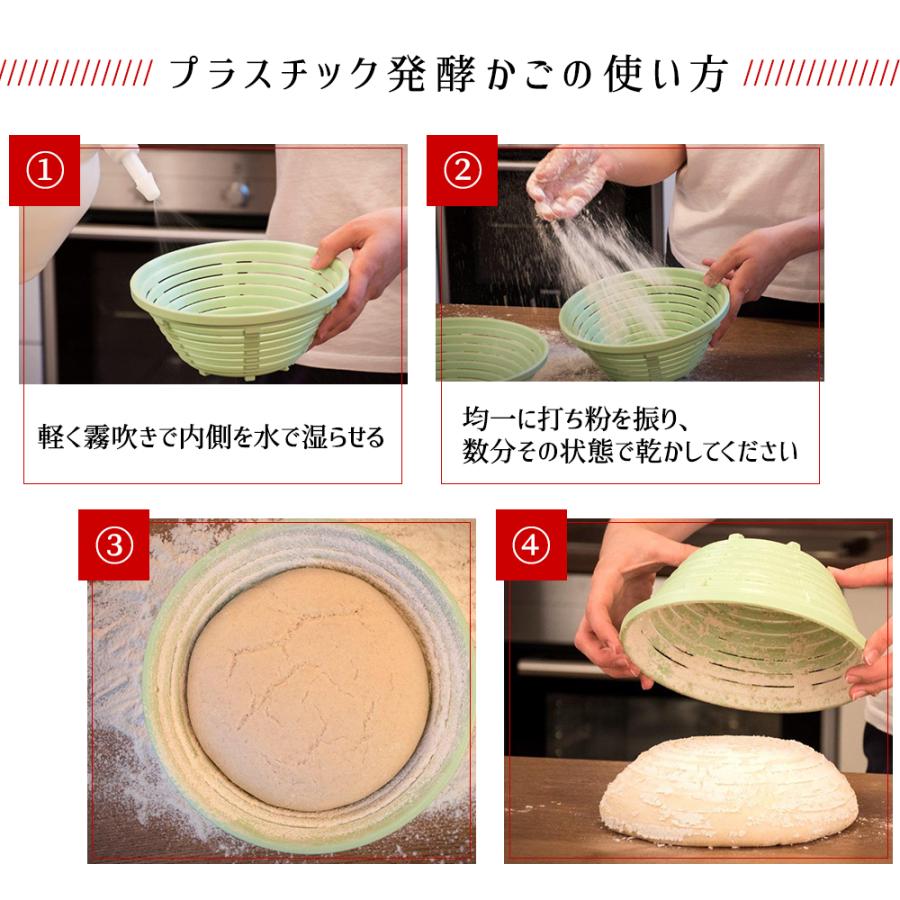 プラスチック発酵かごの使い方

①

軽く霧吹きで内側を水で湿らせる

②

均一に打ち粉を振り、
数分その状態で乾かしてください

③

④