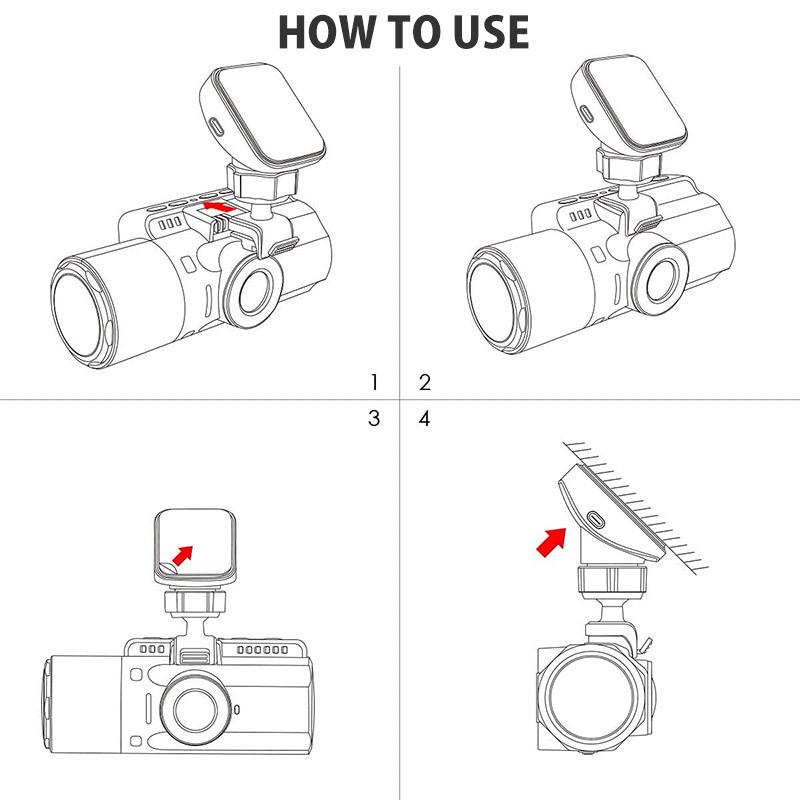 HOW TO USE

1

2

3

4