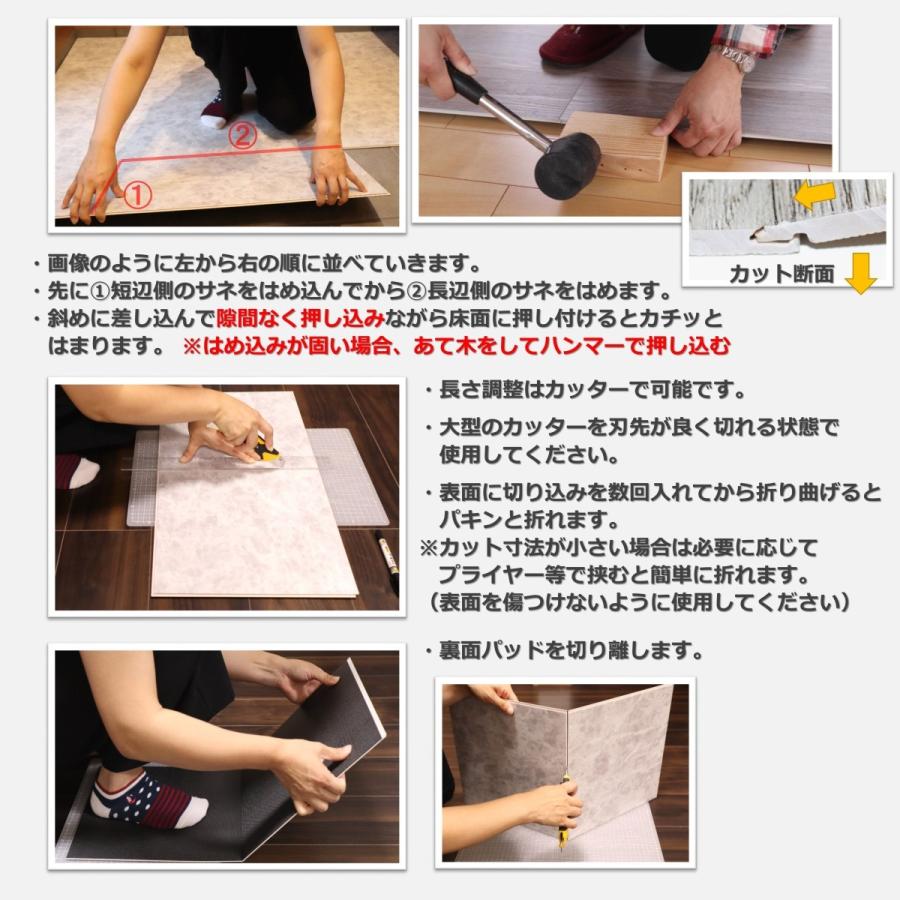 ②
①

カット断面

・画像のように左から右の順に並べていきます。
・先に①短辺側のサネをはめ込んでから②長辺側のサネをはめます。
・斜めに差し込んで隙間なく押し込みながら床面に押し付けるとカチッとはまります。 ※はめ込みが固い場合、あて木をしてハンマーで押し込む

・長さ調整はカッターで可能です。

・大型のカッターを刃先が良く切れる状態で使用してください。

・表面に切り込みを数回入れてから折り曲げるとパキンと折れます。
※カット寸法が小さい場合は必要に応じてプライヤー等で挟むと簡単に折れます。
（表面を傷つけないように使用してください）

・裏面パッドを切り離します。