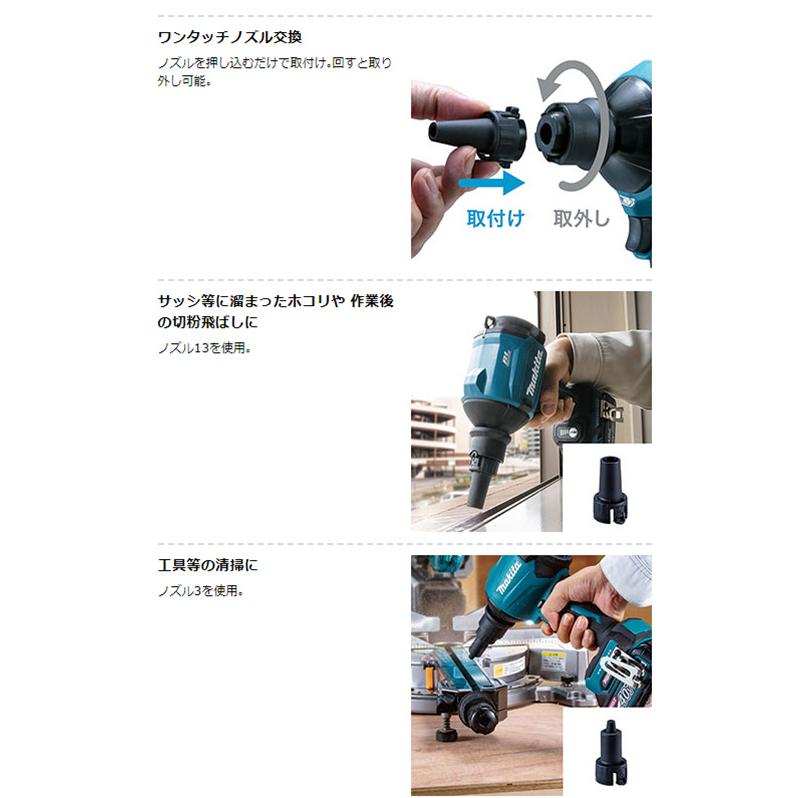 ワンタッチノズル交換

ノズルを押し込むだけで取付け。回すと取り外し可能。

取付け 取外し

サッシ等に溜まったホコリや 作業後の切粉飛ばしに

ノズル13を使用。

makita

工具等の清掃に

ノズル3を使用。

makita