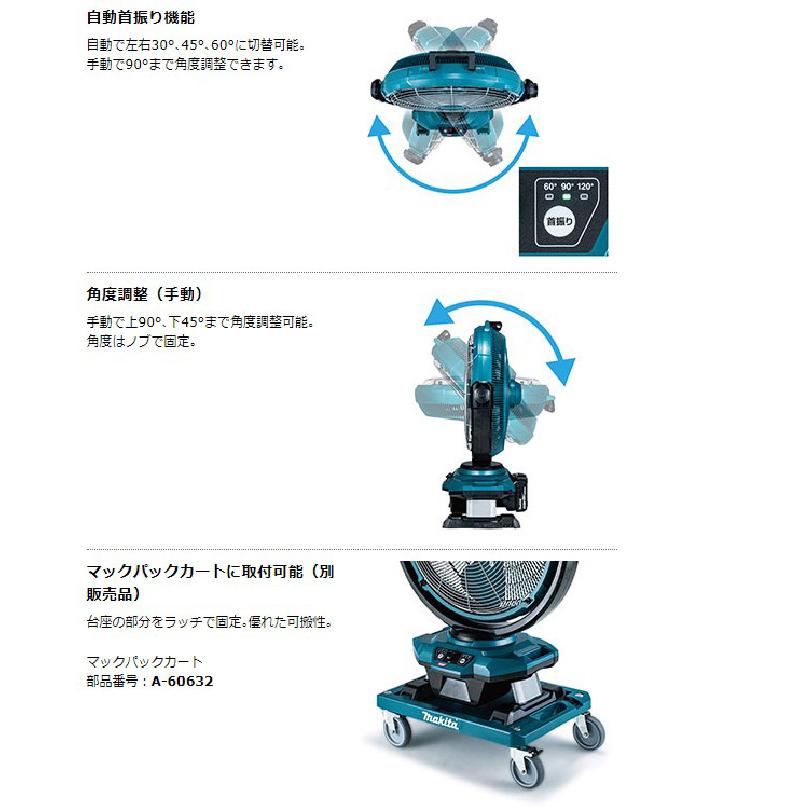 自動首振り機能

自動で左右30°、45°、60°に切替可能。
手動で90°まで角度調整できます。

60° 90° 120°

首振り

角度調整（手動）

手動で上90°、下45°まで角度調整可能。
角度はノブで固定。

マックパックカートに取付可能（別販売品）

台座の部分をラッチで固定。優れた可搬性。

マックパックカート
部品番号：A-60632

makita