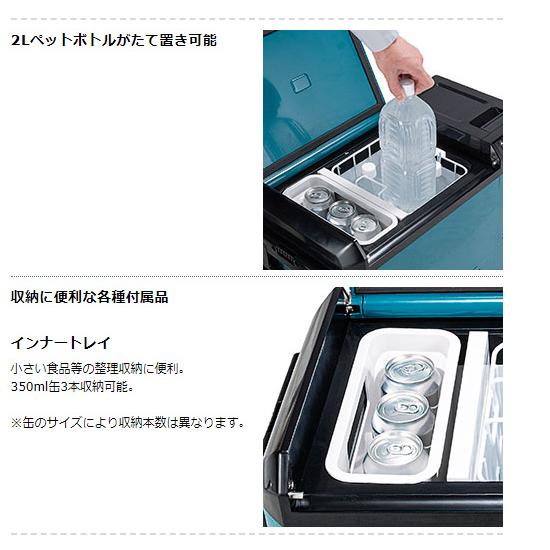 2Lペットボトルがたて置き可能

収納に便利な各種付属品

インナートレイ

小さい食品等の整理収納に便利。
350ml缶3本収納可能。

※缶のサイズにより収納本数は異なります。