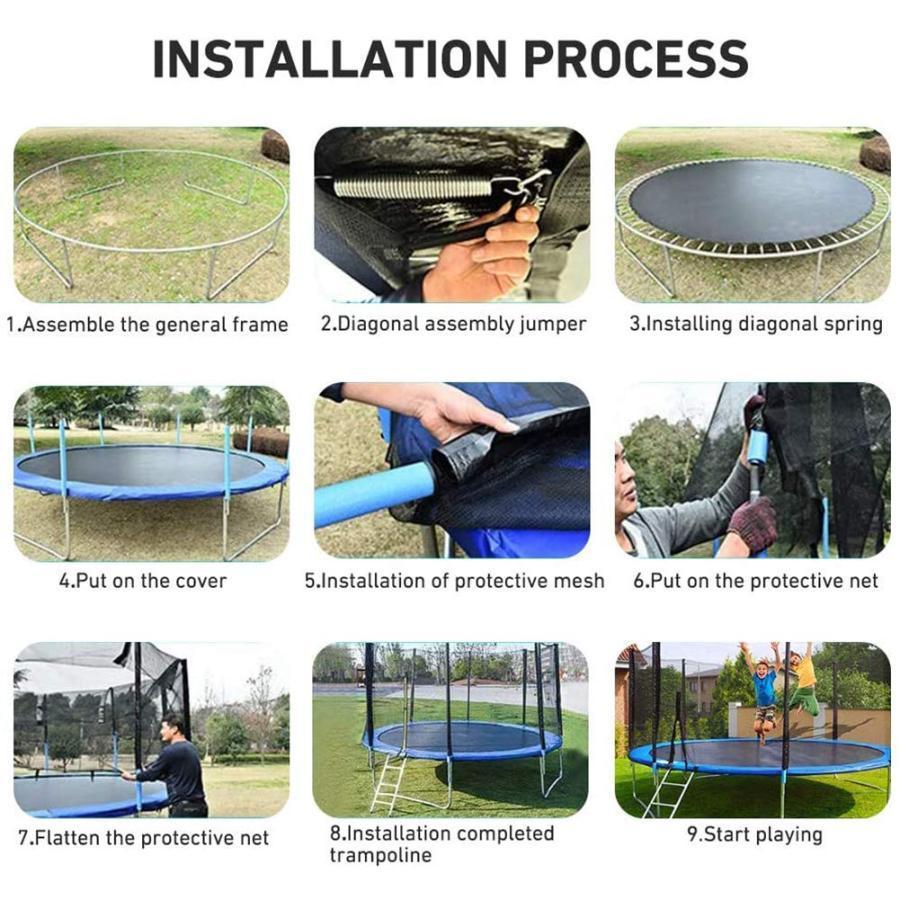 INSTALLATION PROCESS

1.Assemble the general frame

2.Diagonal assembly jumper

3.Installing diagonal spring

4.Put on the cover

5.Installation of protective mesh

6.Put on the protective net

7.Flatten the protective net

8.Installation completed trampoline

9.Start playing