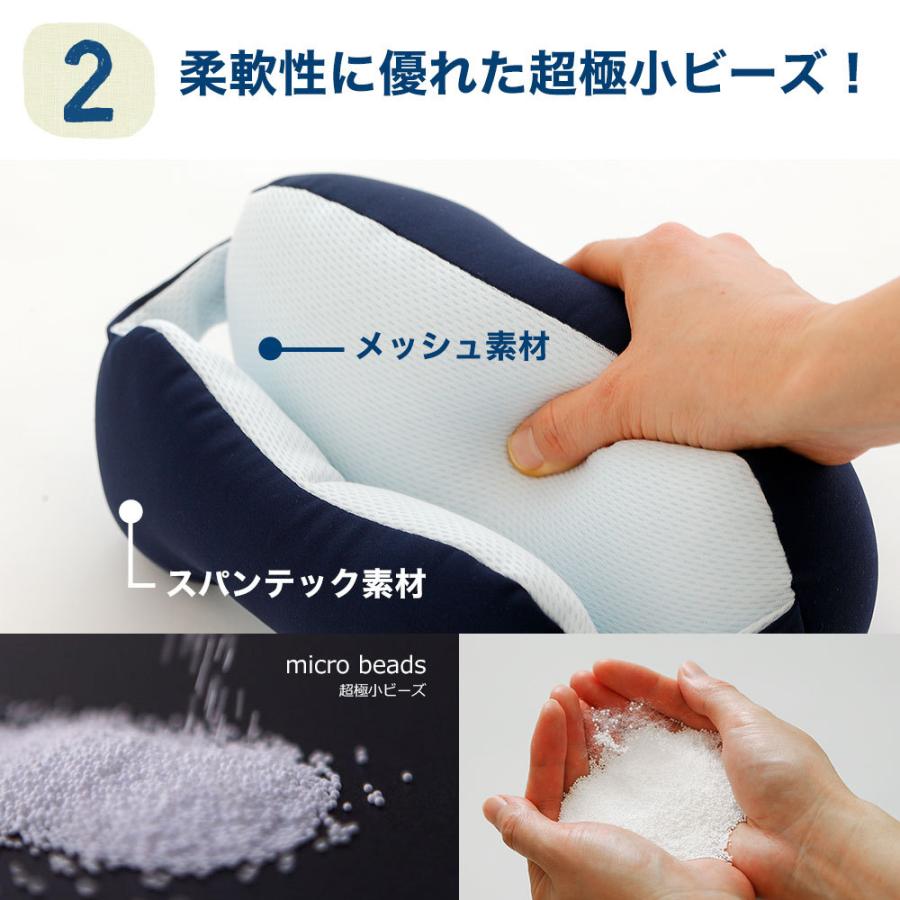 2 柔軟性に優れた超極小ビーズ！

メッシュ素材

スパンテック素材

micro beads
超極小ビーズ