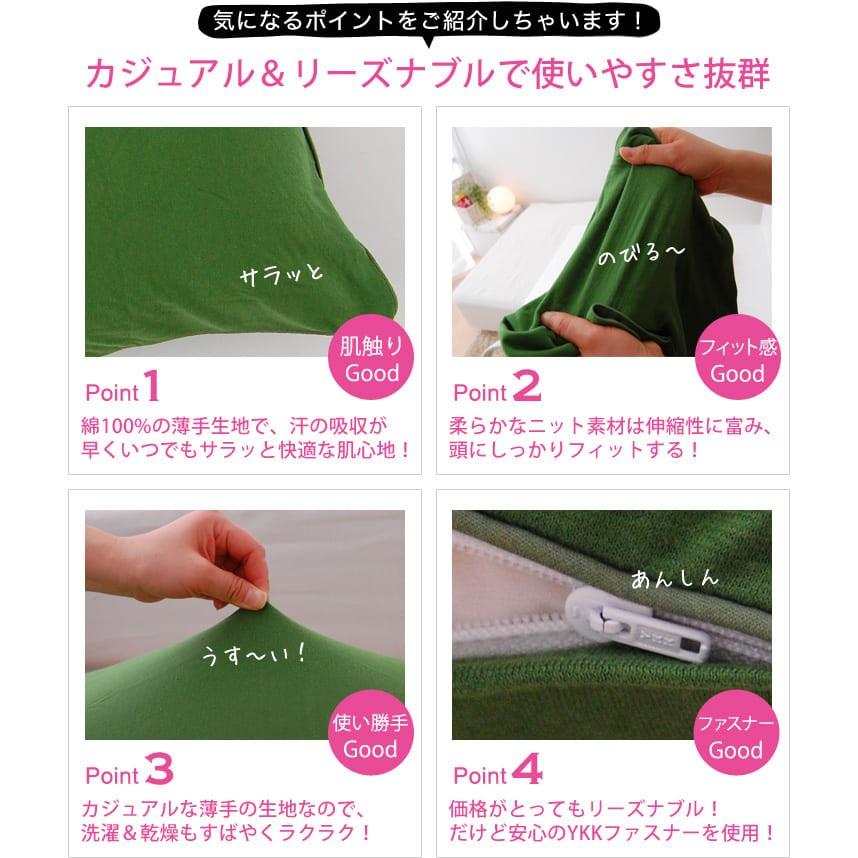 気になるポイントをご紹介しちゃいます！

カジュアル＆リーズナブルで使いやすさ抜群

サラッと

肌触り Good

Point 1

綿100%の薄手生地で、汗の吸収が早くいつでもサラッと快適な肌心地！

のびる〜

フィット感 Good

Point 2

柔らかなニット素材は伸縮性に富み、頭にしっかりフィットする！

うす〜い！

使い勝手 Good

Point 3

カジュアルな薄手の生地なので、洗濯＆乾燥もすばやくラクラク！

あんしん

ファスナー Good

Point 4

価格がとってもリーズナブル！だけど安心のYKKファスナーを使用！