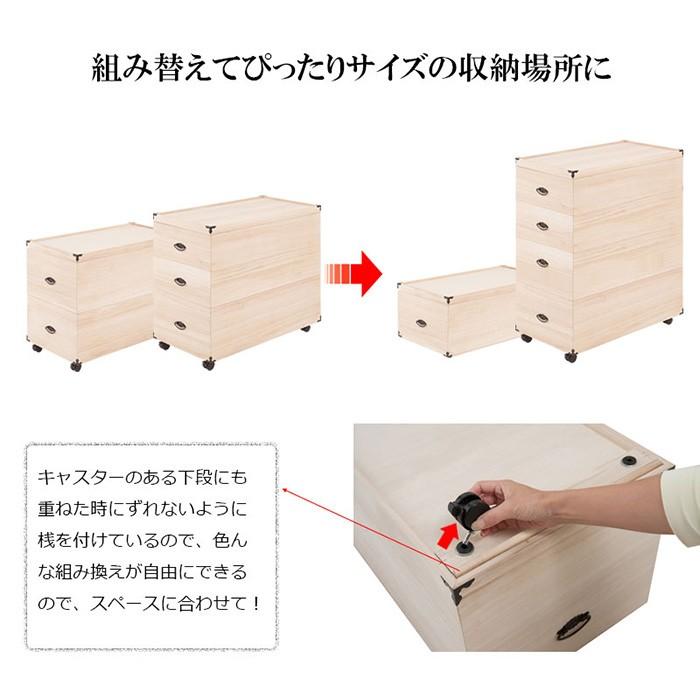 組み替えてぴったりサイズの収納場所に

キャスターのある下段にも重ねた時にずれないように桟を付けているので、色んな組み換えが自由にできるので、スペースに合わせて！