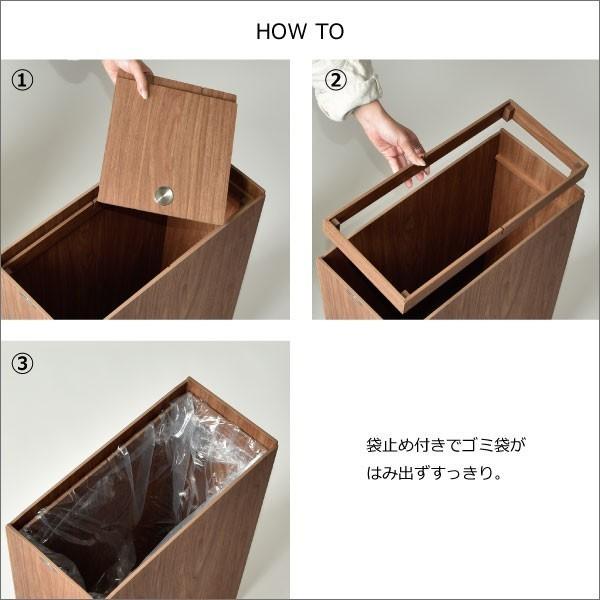 HOW TO

①

②

③

袋止め付きでゴミ袋が
はみ出ずすっきり。