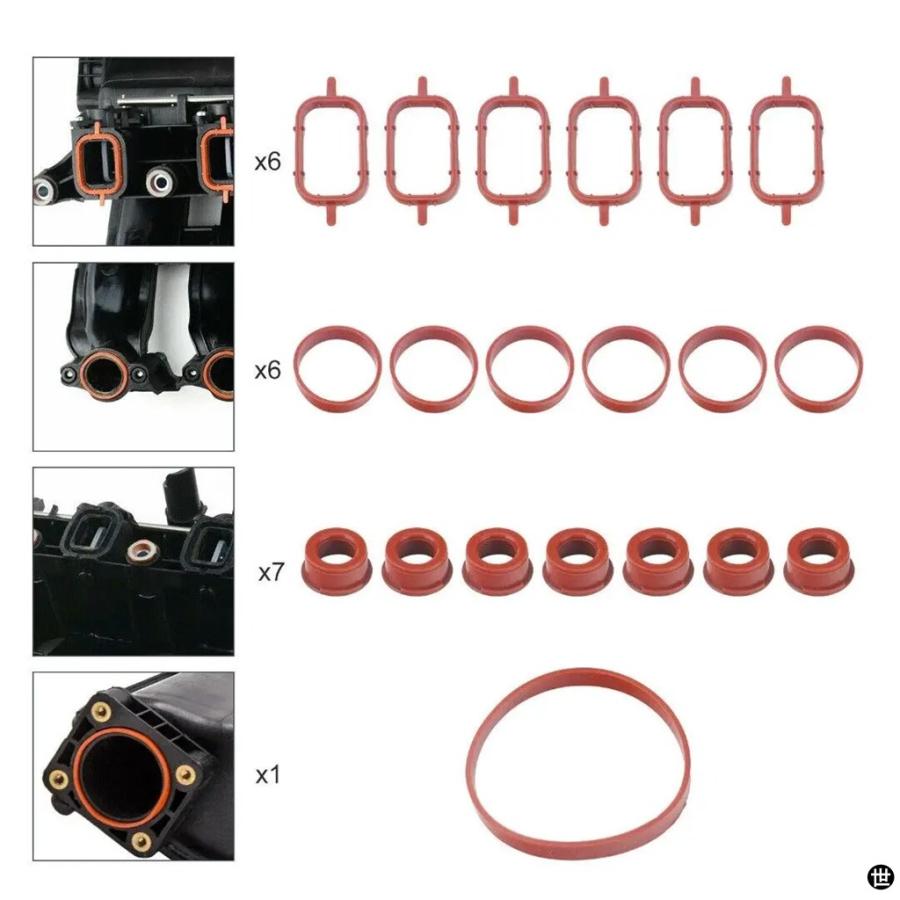 x6

x6

x7

x1

世