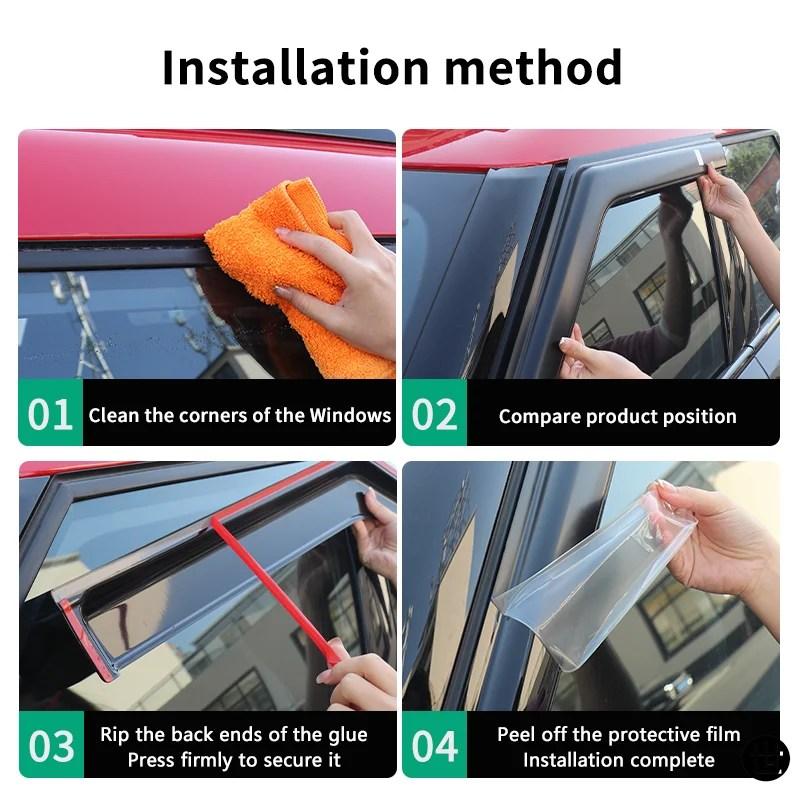 Installation method

01 Clean the corners of the Windows

02 Compare product position

03 Rip the back ends of the glue
Press firmly to secure it

04 Peel off the protective film
Installation complete