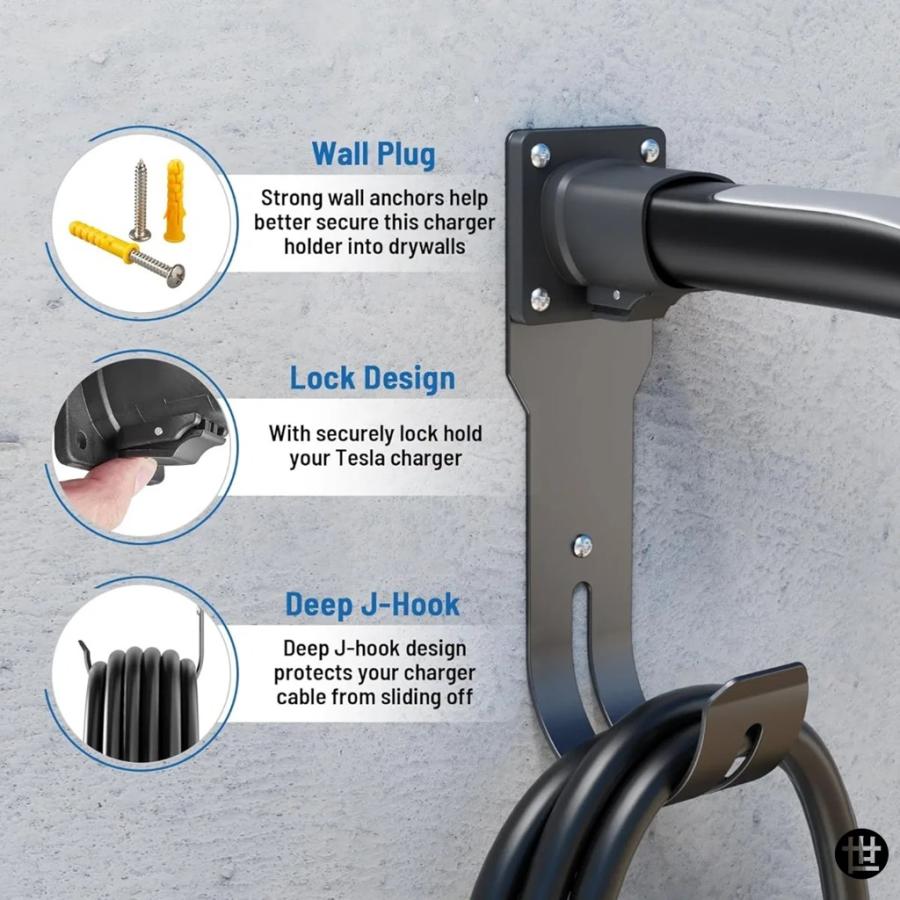 Wall Plug

Strong wall anchors help better secure this charger holder into drywalls

Lock Design

With securely lock hold your Tesla charger

Deep J-Hook

Deep J-hook design protects your charger cable from sliding off

世