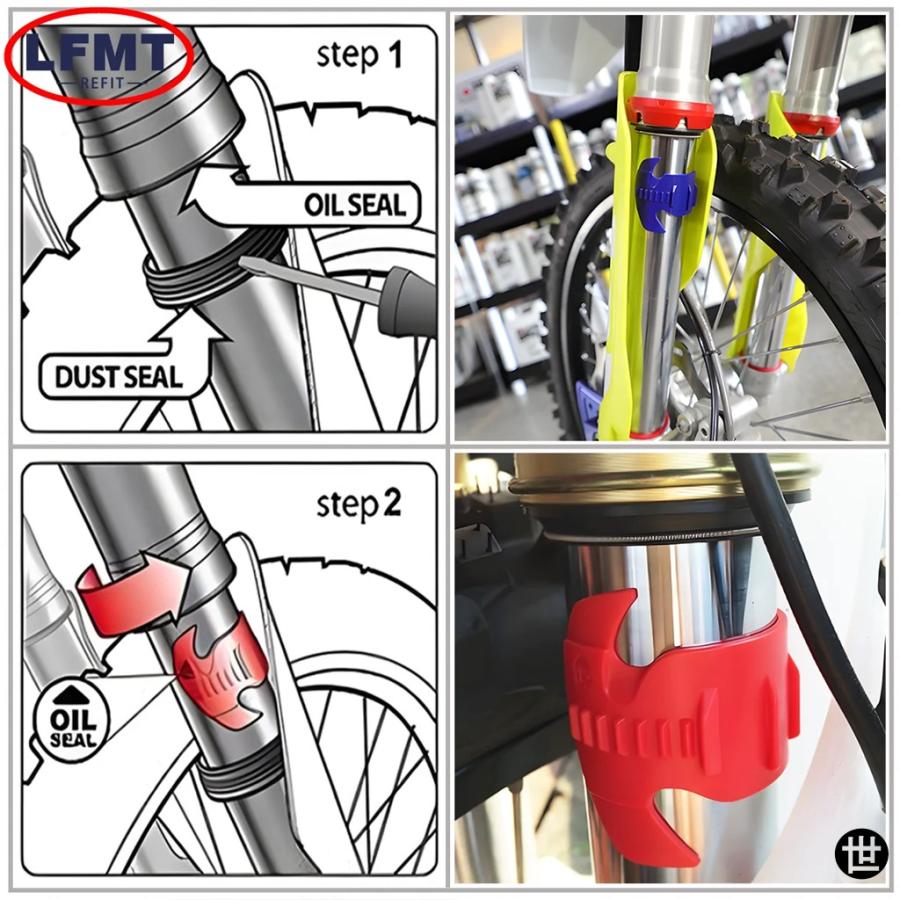 LFMT
REFIT

step 1

OIL SEAL

DUST SEAL

step 2

OIL SEAL

世