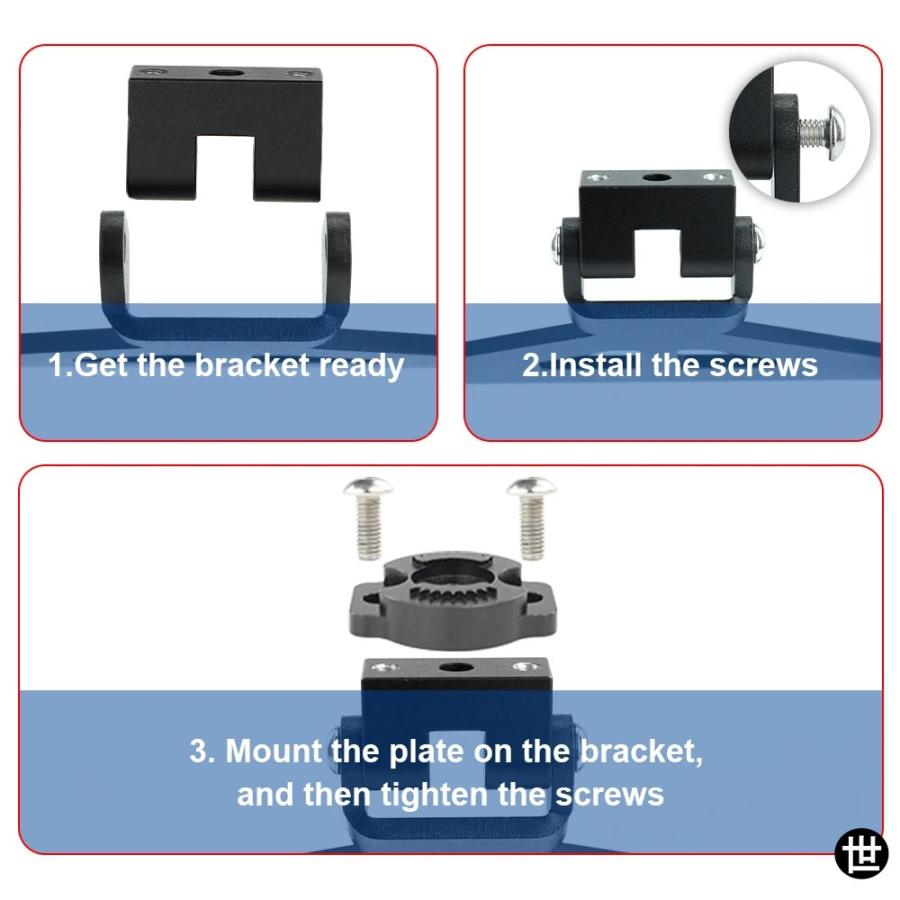 1.Get the bracket ready

2.Install the screws

3. Mount the plate on the bracket, and then tighten the screws

世