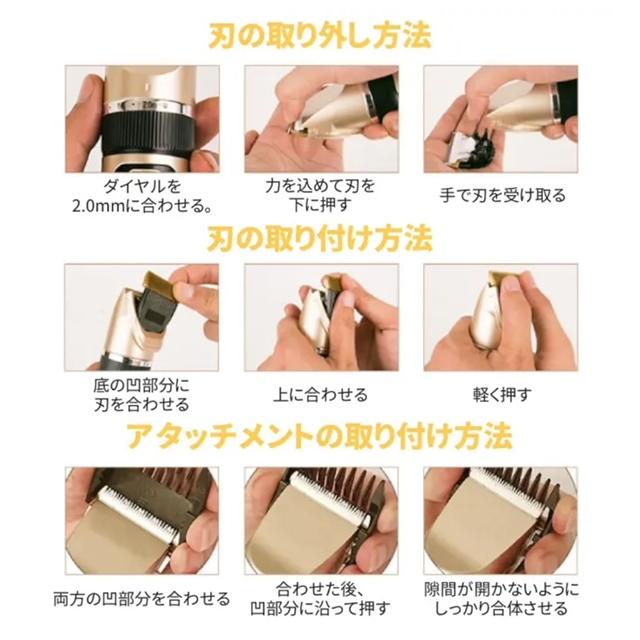 刃の取り外し方法

ダイヤルを 2.0mmに合わせる。

力を込めて刃を 下に押す

手で刃を受け取る

刃の取り付け方法

底の凹部分に 刃を合わせる

上に合わせる

軽く押す

アタッチメントの取り付け方法

両方の凹部分を合わせる

合わせた後、 凹部分に沿って押す

隙間が開かないように しっかり合体させる