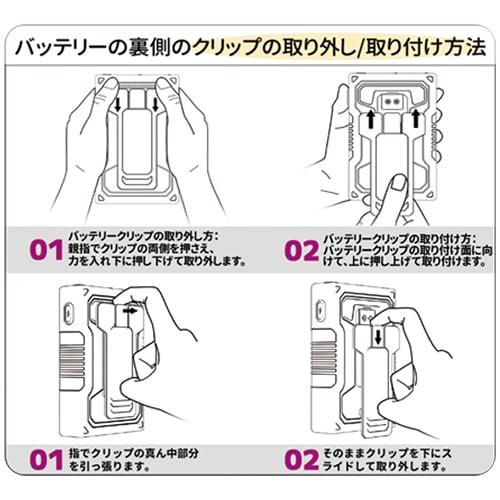 バッテリーの裏側のクリップの取り外し/取り付け方法

01 バッテリークリップの取り外し方：親指でクリップの両側を押さえ、力を入れ下に押し下げて取り外します。

02 バッテリークリップの取り付け方：バッテリークリップの取り付け面に向けて、上に押し上げて取り付けます。

01 指でクリップの真ん中部分を引っ張ります。

02 そのままクリップを下にスライドして取り外します。