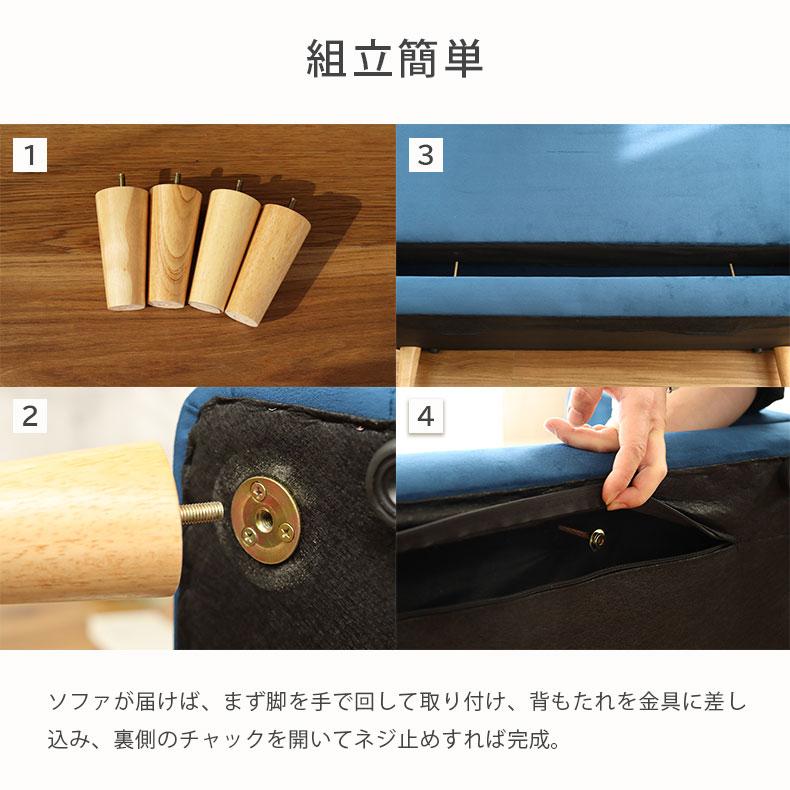 組立簡単

1

3

2

4

ソファが届けば、まず脚を手で回して取り付け、背もたれを金具に差し込み、裏側のチャックを開いてネジ止めすれば完成。