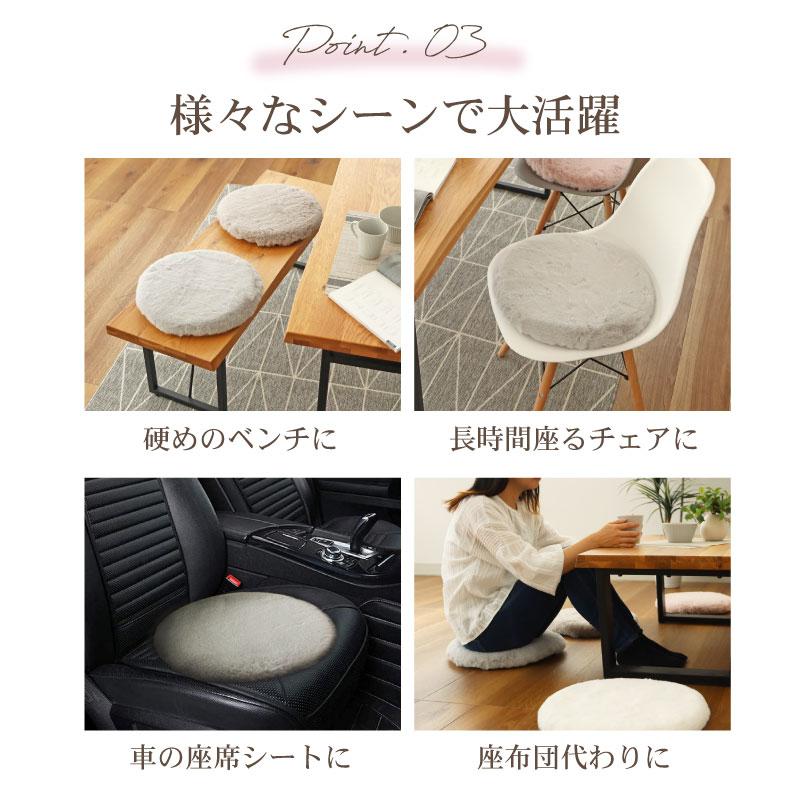 Point. 03

様々なシーンで大活躍

硬めのベンチに

長時間座るチェアに

車の座席シートに

座布団代わりに