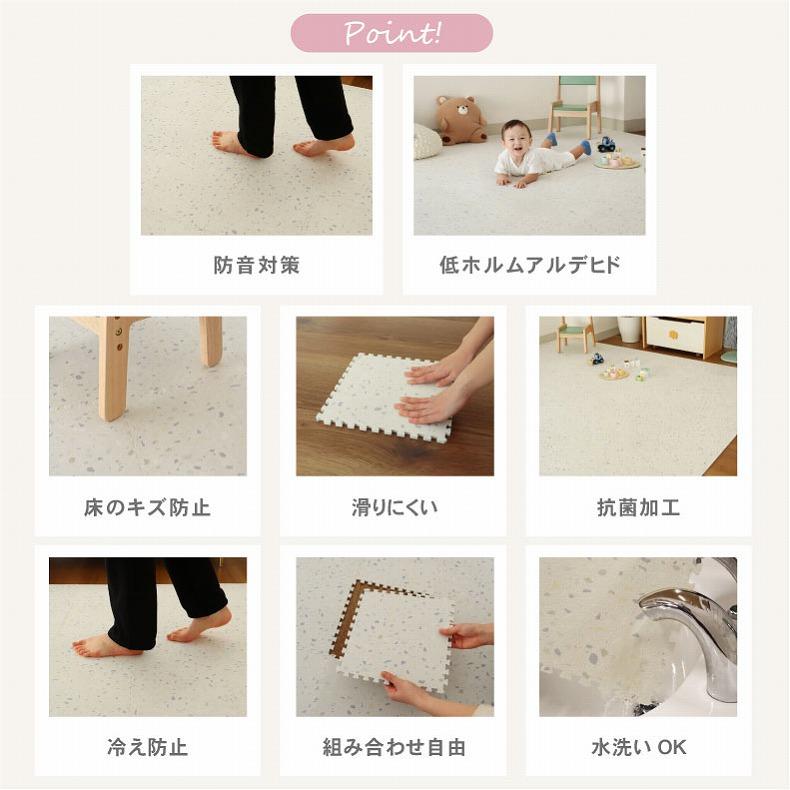 Point!

防音対策

低ホルムアルデヒド

床のキズ防止

滑りにくい

抗菌加工

冷え防止

組み合わせ自由

水洗い OK