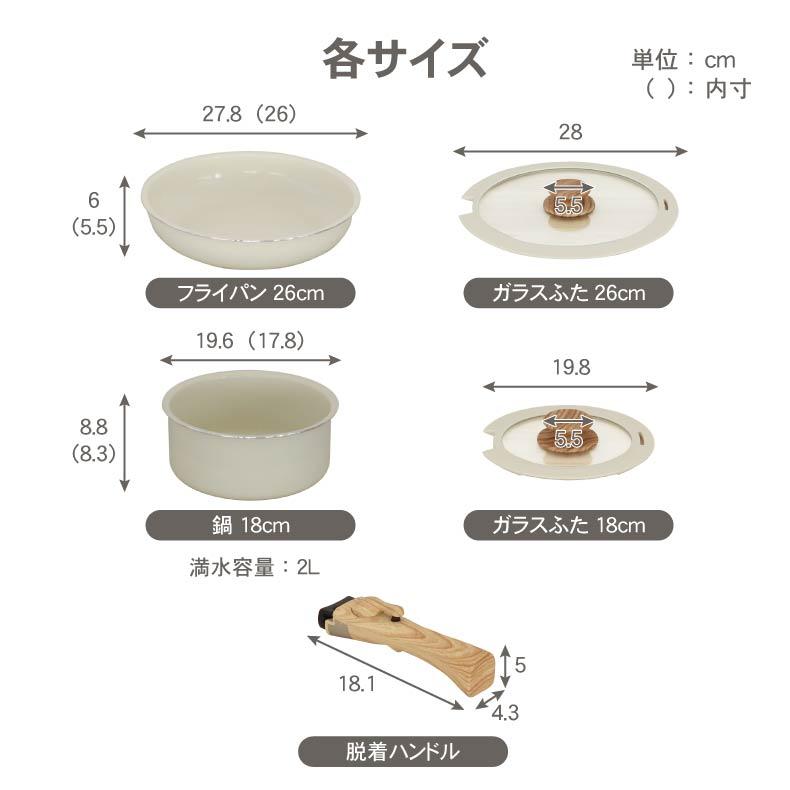 各サイズ

単位：cm
（ ）：内寸

27.8（26）

6
(5.5)

フライパン 26cm

28

5.5

ガラスふた 26cm

19.6（17.8）

8.8
(8.3)

鍋 18cm

満水容量：2L

19.8

5.5

ガラスふた 18cm

18.1

5

4.3

脱着ハンドル