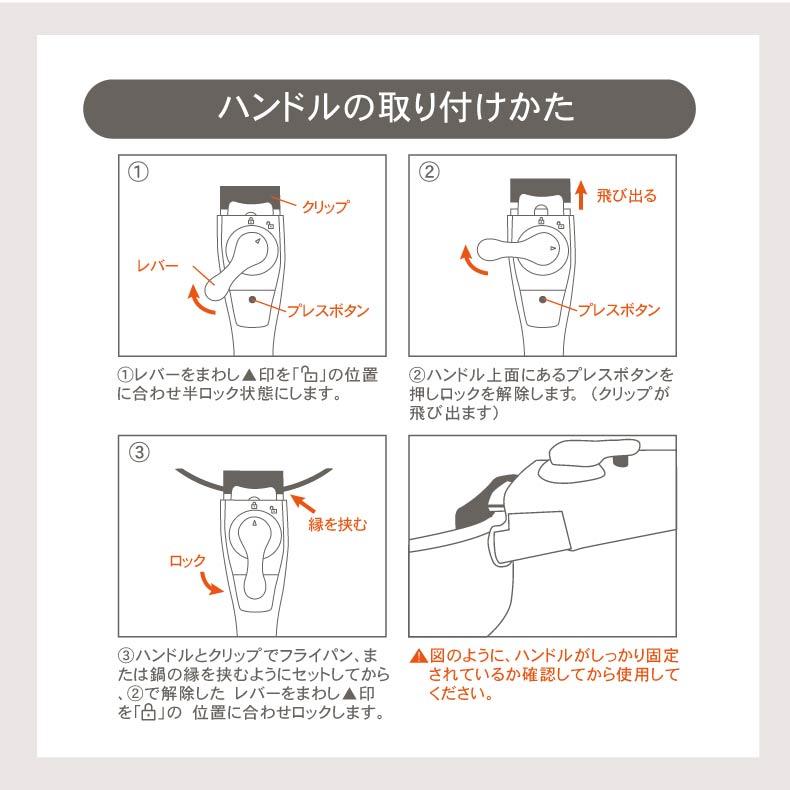 ハンドルの取り付けかた

①

クリップ

レバー

プレスボタン

①レバーをまわし▲印を「🔓」の位置に合わせ半ロック状態にします。

②

飛び出る

プレスボタン

②ハンドル上面にあるプレスボタンを押しロックを解除します。（クリップが飛び出ます）

③

縁を挟む

ロック

③ハンドルとクリップでフライパン、または鍋の縁を挟むようにセットしてから、②で解除した レバーをまわし▲印を「🔒」の 位置に合わせロックします。

▲図のように、ハンドルがしっかり固定されているか確認してから使用してください。