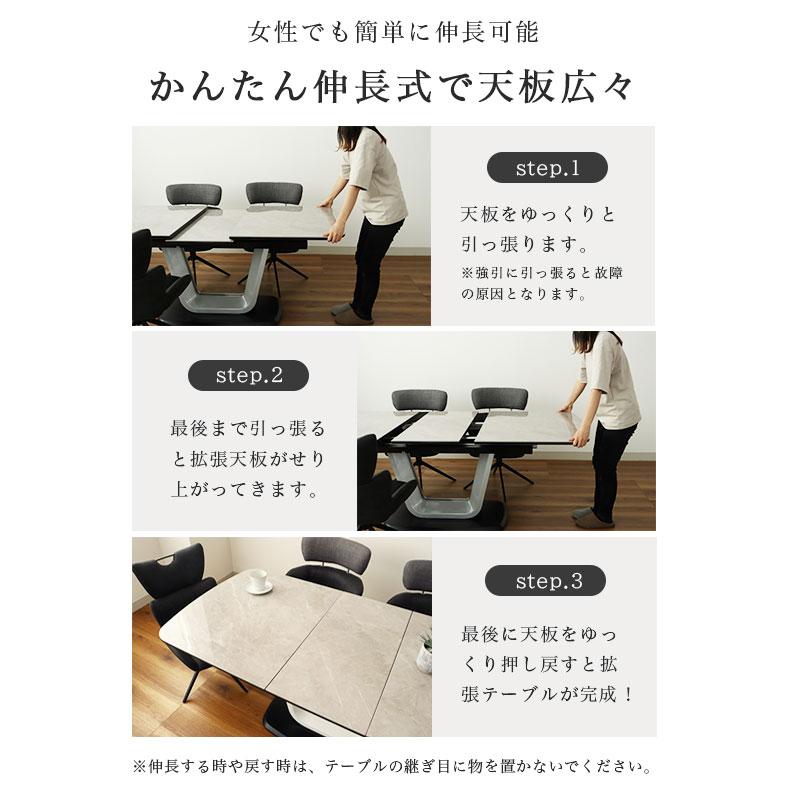 女性でも簡単に伸長可能

かんたん伸長式で天板広々

step.1

天板をゆっくりと引っ張ります。

※強引に引っ張ると故障の原因となります。

step.2

最後まで引っ張ると拡張天板がせり上がってきます。

step.3

最後に天板をゆっくり押し戻すと拡張テーブルが完成！

※伸長する時や戻す時は、テーブルの継ぎ目に物を置かないでください。