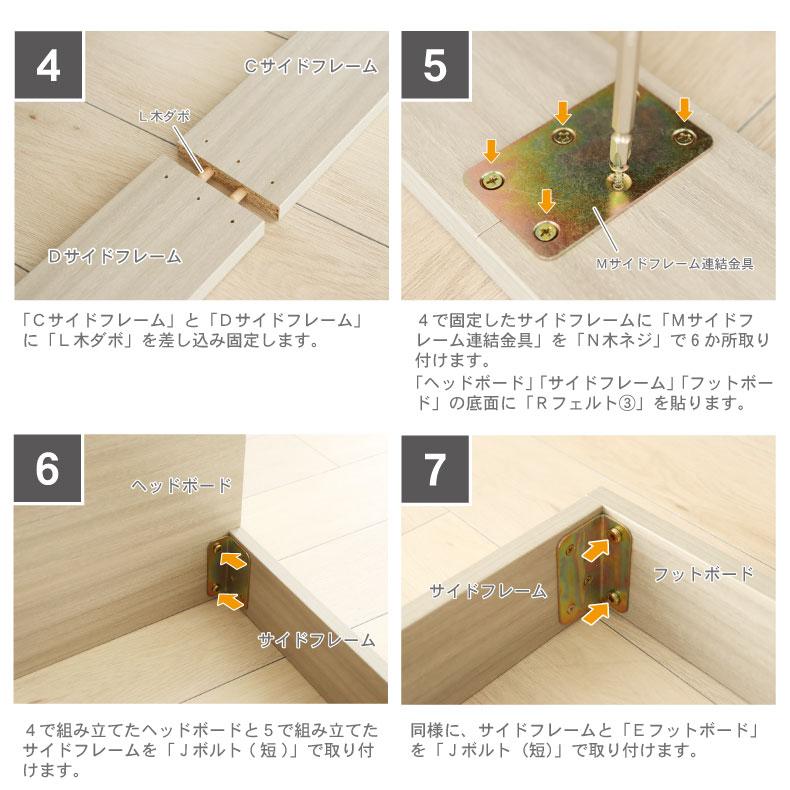 4

Cサイドフレーム

L木ダボ

Dサイドフレーム

「Cサイドフレーム」と「Dサイドフレーム」に「L木ダボ」を差し込み固定します。

5

Mサイドフレーム連結金具

4で固定したサイドフレームに「Mサイドフレーム連結金具」を「N木ネジ」で6か所取り付けます。

「ヘッドボード」「サイドフレーム」「フットボード」の底面に「Rフェルト③」を貼ります。

6

ヘッドボード

サイドフレーム

4で組み立てたヘッドボードと5で組み立てたサイドフレームを「Jボルト（短）」で取り付けます。

7

サイドフレーム

フットボード

同様に、サイドフレームと「Eフットボード」を「Jボルト（短）」で取り付けます。