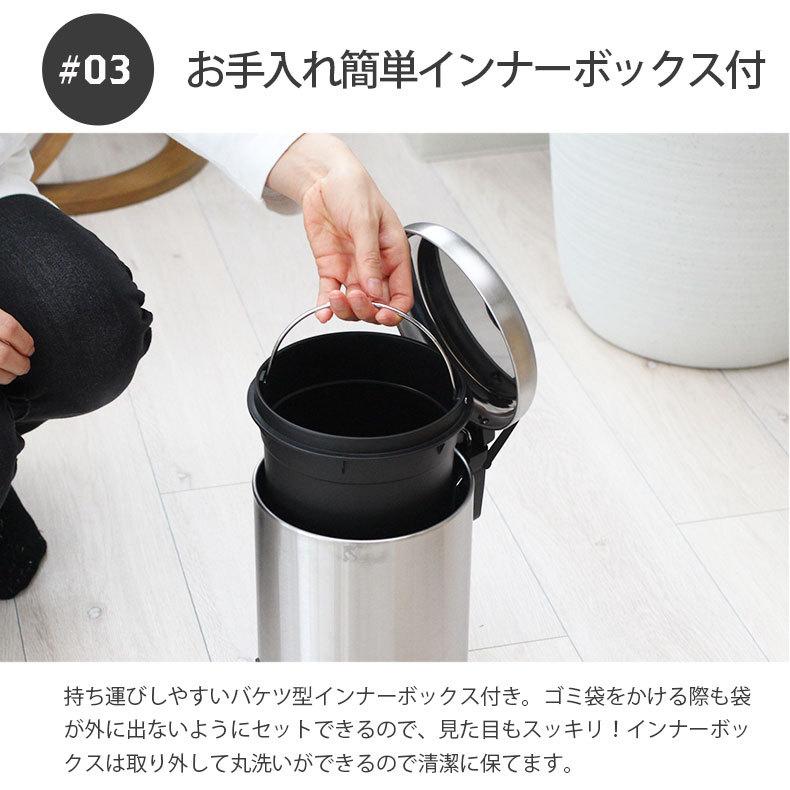 #03 お手入れ簡単インナーボックス付

持ち運びしやすいバケツ型インナーボックス付き。ゴミ袋をかける際も袋が外に出ないようにセットできるので、見た目もスッキリ！インナーボックスは取り外して丸洗いができるので清潔に保てます。