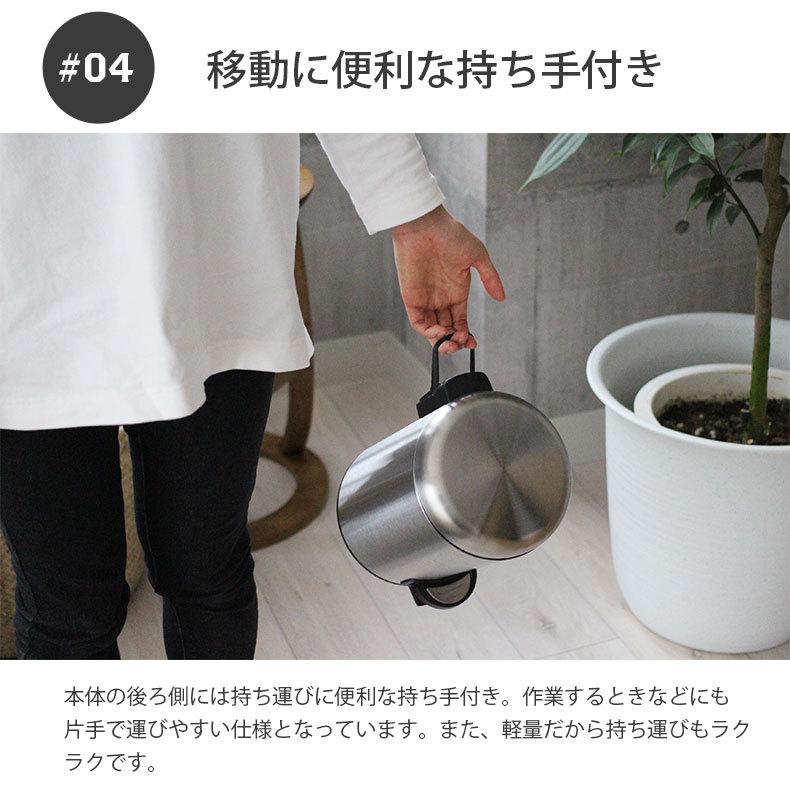 #04 移動に便利な持ち手付き

本体の後ろ側には持ち運びに便利な持ち手付き。作業するときなどにも片手で運びやすい仕様となっています。また、軽量だから持ち運びもラクラクです。