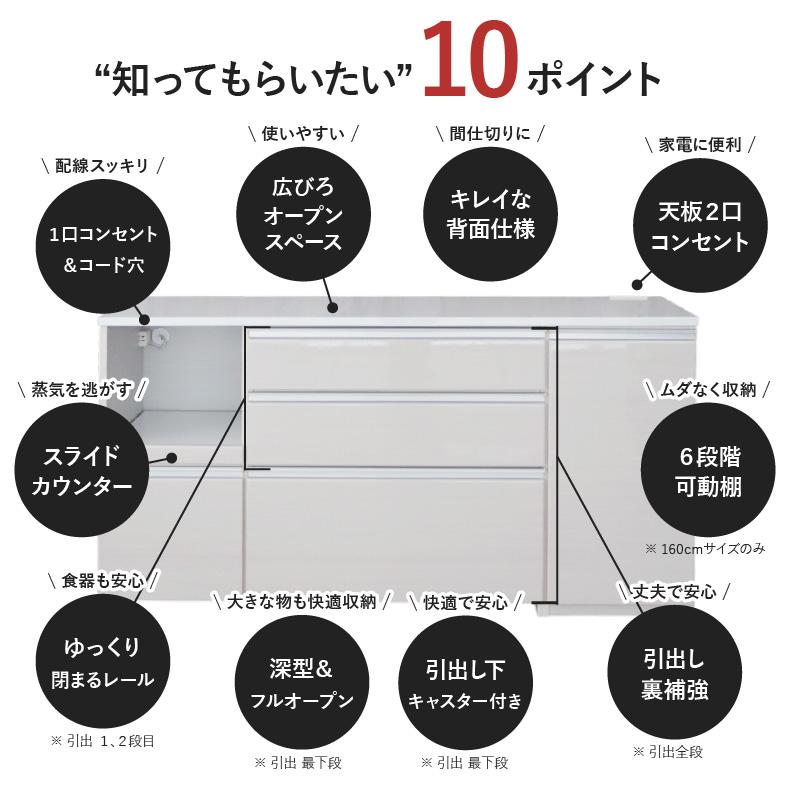 “知ってもらいたい” 10 ポイント

＼ 配線スッキリ ／
1口コンセント
＆コード穴

＼ 使いやすい ／
広びろ
オープン
スペース

＼ 間仕切りに ／
キレイな
背面仕様

＼ 家電に便利 ／
天板2口
コンセント

＼ 蒸気を逃がす ／
スライド
カウンター

＼ ムダなく収納 ／
6段階
可動棚
※ 160cmサイズのみ

＼ 食器も安心 ／
ゆっくり
閉まるレール
※ 引出 1、2段目

＼ 大きな物も快適収納 ／
深型＆
フルオープン
※ 引出 最下段

＼ 快適で安心 ／
引出し下
キャスター付き
※ 引出 最下段

＼ 丈夫で安心 ／
引出し
裏補強
※ 引出全段