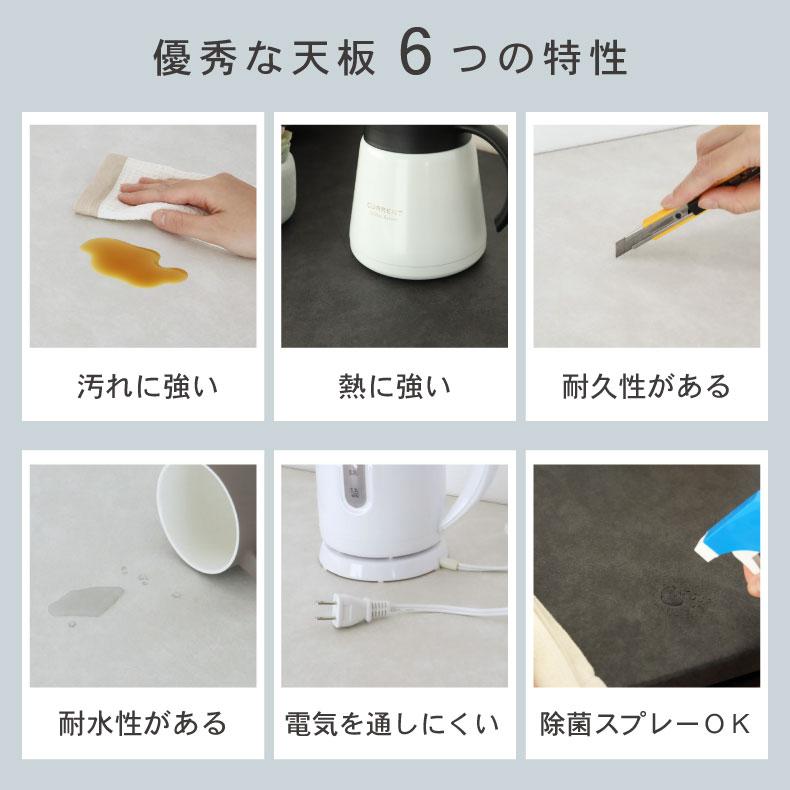 優秀な天板 6 つの特性

CURRENT

汚れに強い

熱に強い

耐久性がある

耐水性がある

電気を通しにくい

除菌スプレーOK