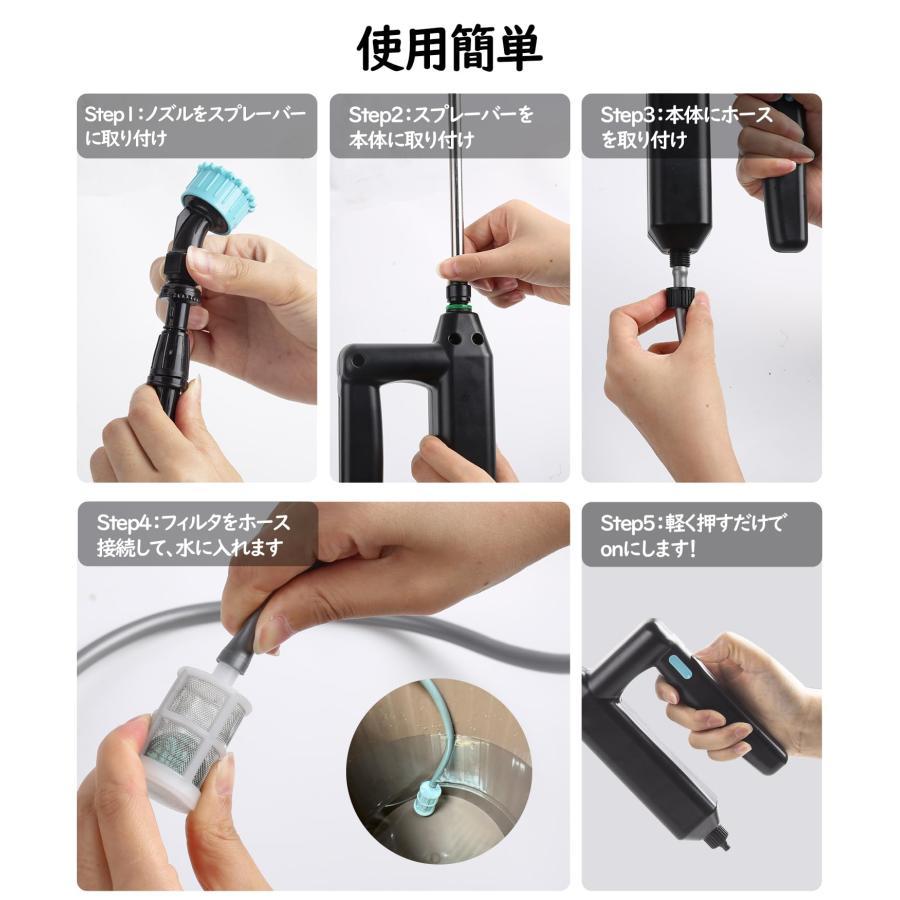 使用簡単

Step1：ノズルをスプレーバーに取り付け

Step2：スプレーバーを本体に取り付け

Step3：本体にホースを取り付け

Step4：フィルタをホース接続して、水に入れます

Step5：軽く押すだけでonにします！