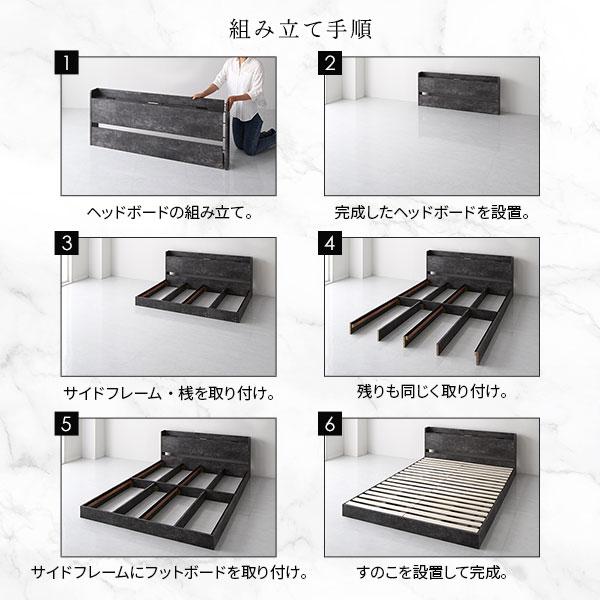 組み立て手順

1

ヘッドボードの組み立て。

2

完成したヘッドボードを設置。

3

サイドフレーム・桟を取り付け。

4

残りも同じく取り付け。

5

サイドフレームにフットボードを取り付け。

6

すのこを設置して完成。