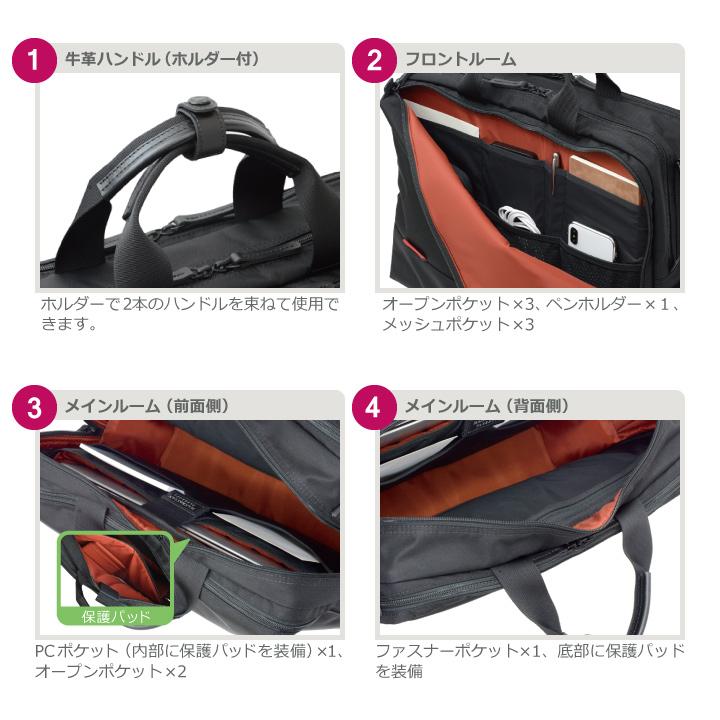 1 牛革ハンドル（ホルダー付）

ホルダーで2本のハンドルを束ねて使用できます。

2 フロントルーム

オープンポケット×3、ペンホルダー×1、メッシュポケット×3

3 メインルーム（前面側）

保護パッド

PCポケット（内部に保護パッドを装備）×1、オープンポケット×2

4 メインルーム（背面側）

ファスナーポケット×1、底部に保護パッドを装備